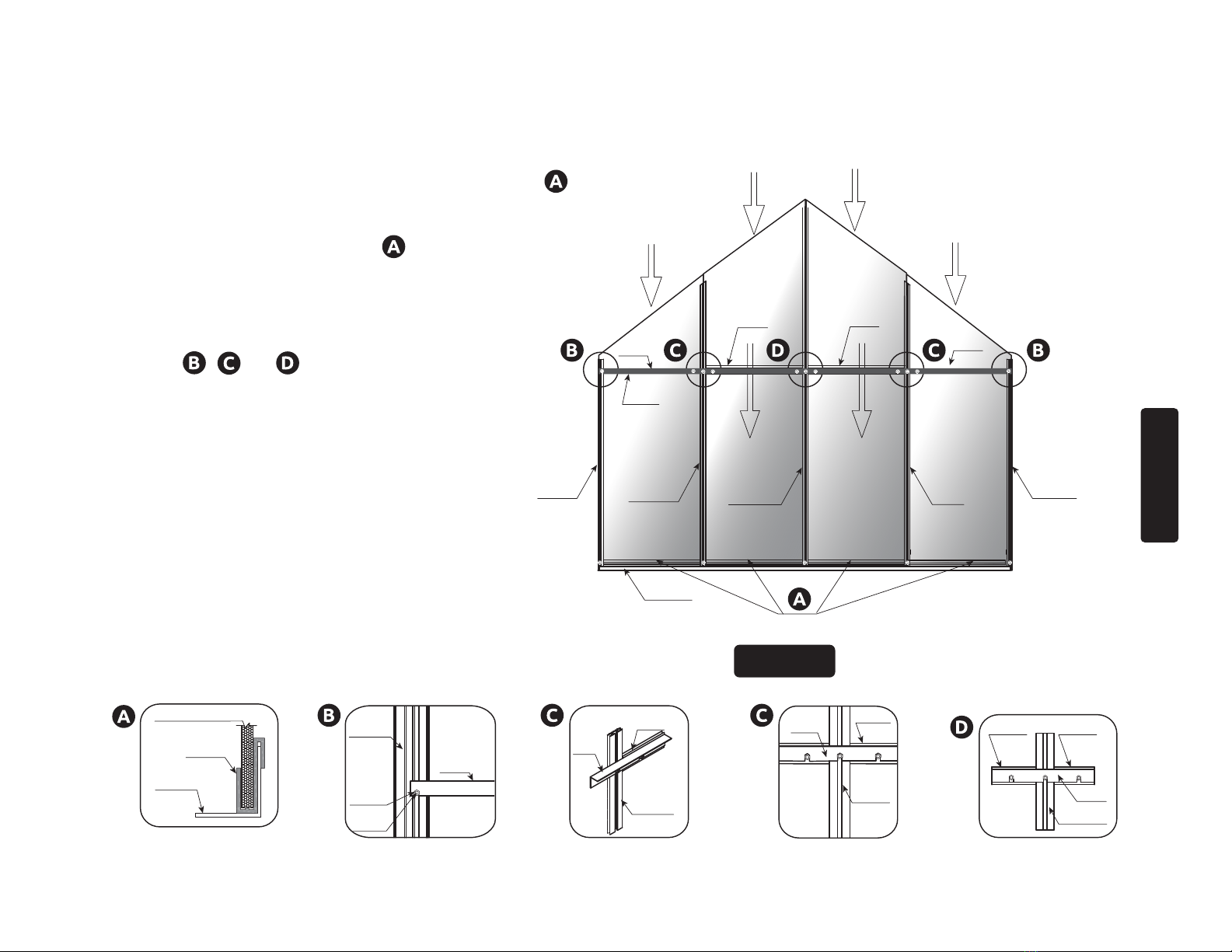 A

A

B C D

B C D C B

A

A B C C D