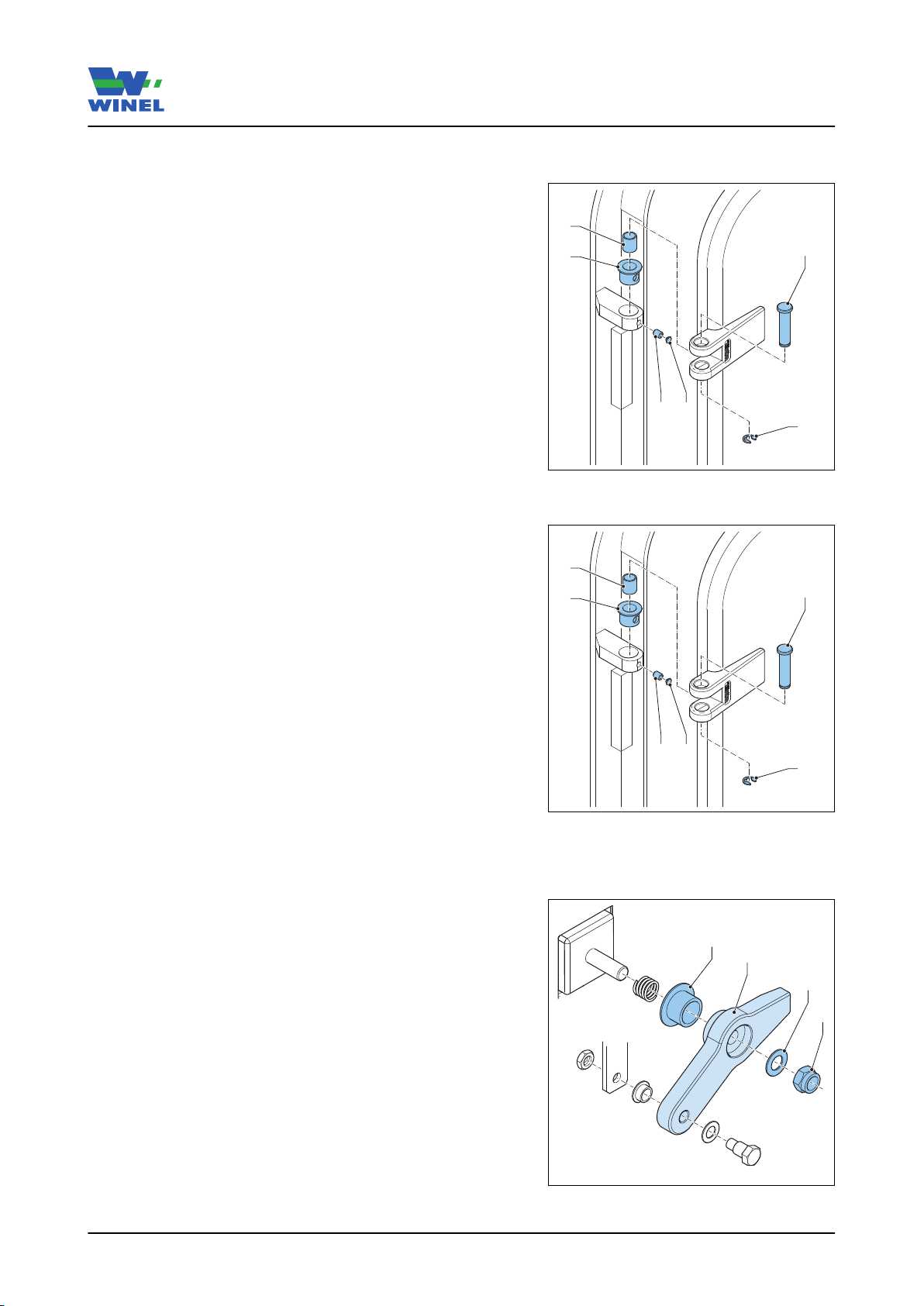 WINEL