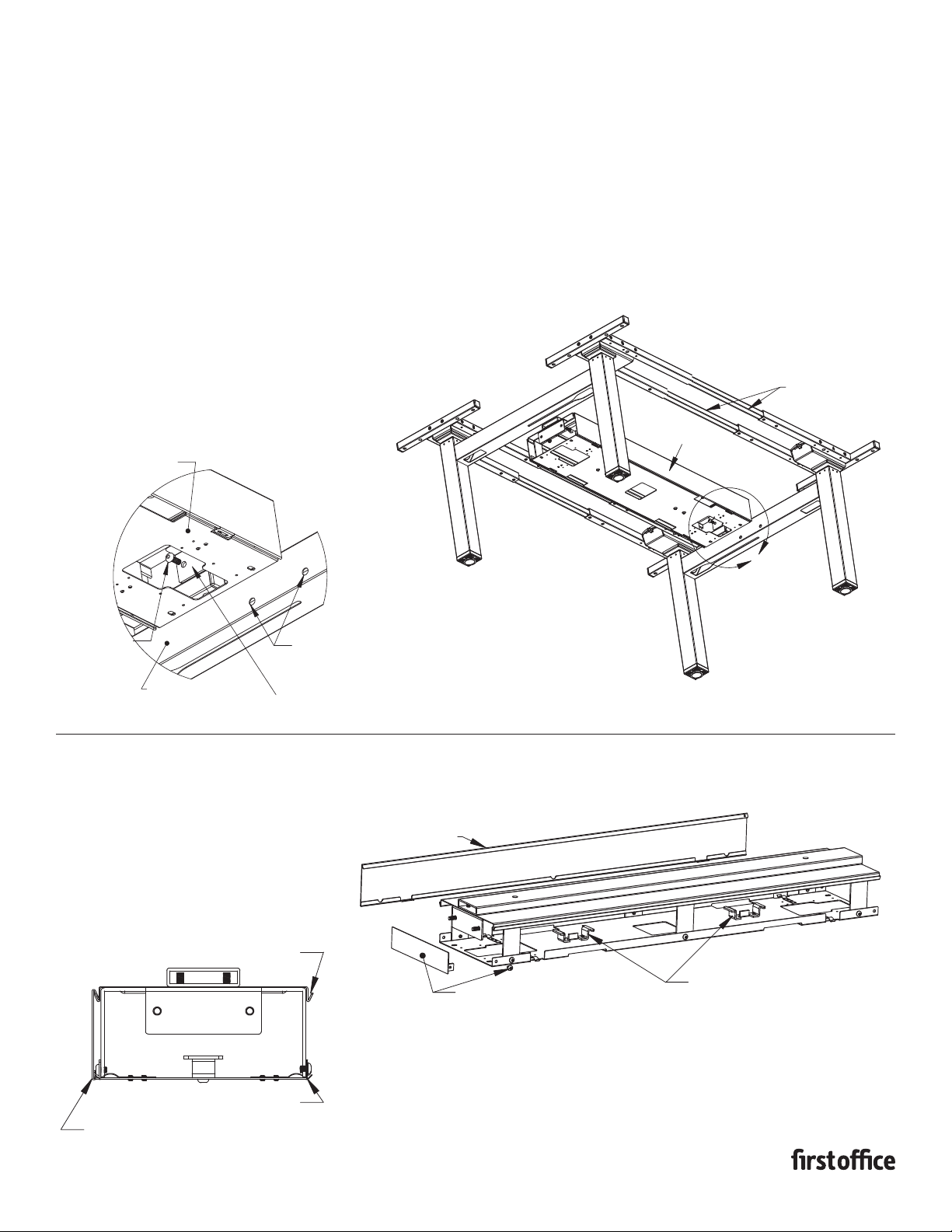 firstoffice