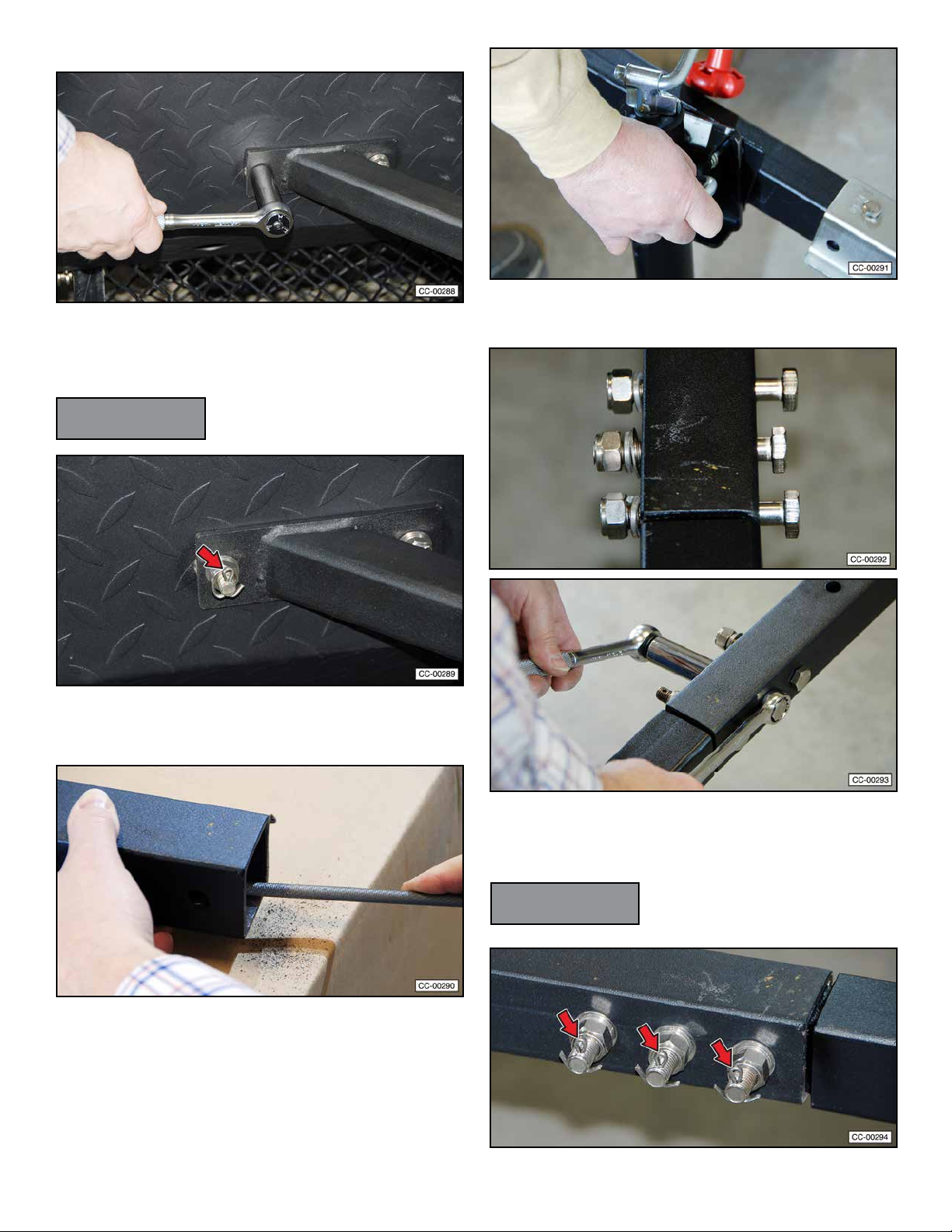 CC-00288

CC-00289

CC-00290

CC-00291

CC-00292

CC-00293

CC-00294