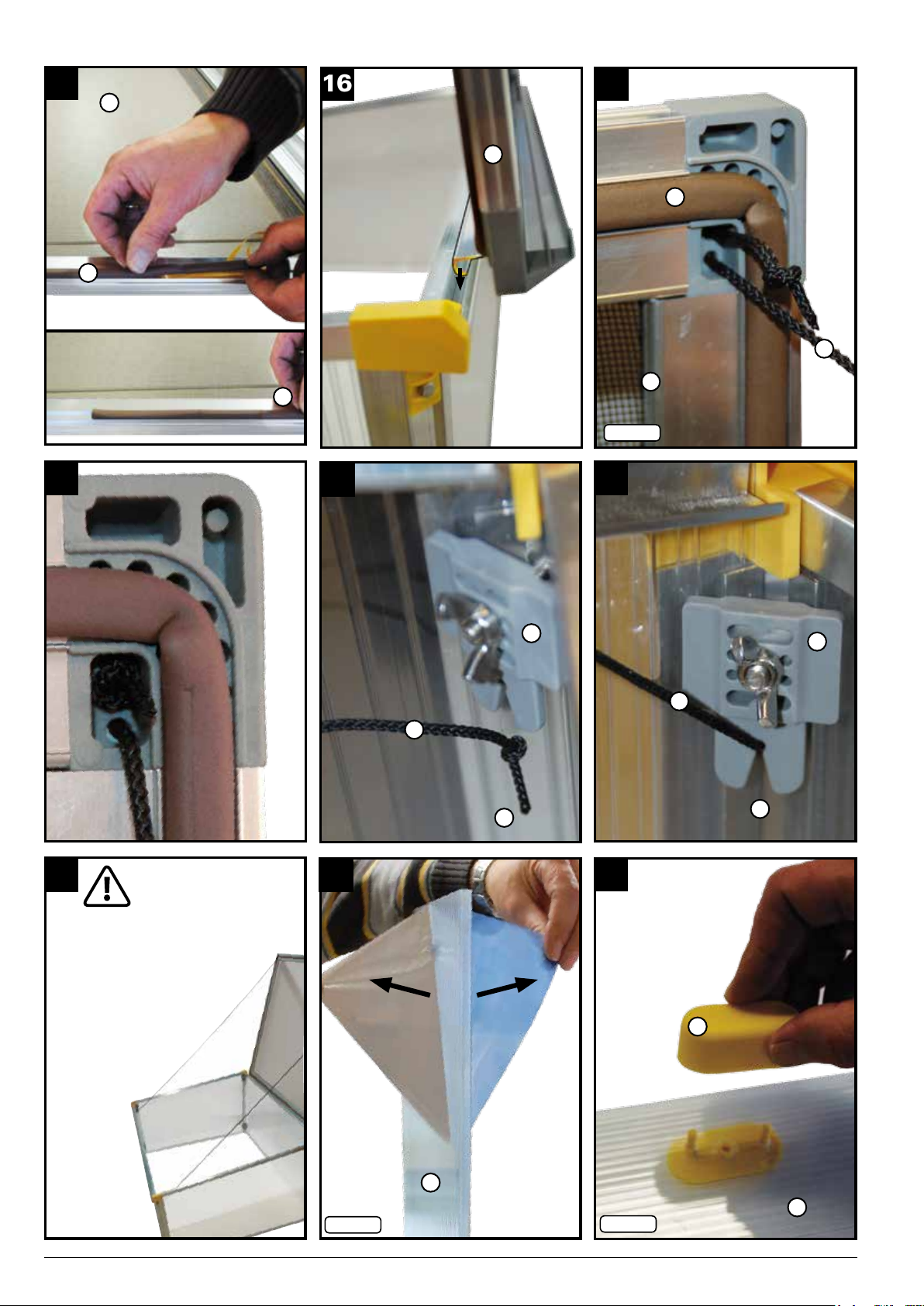 16