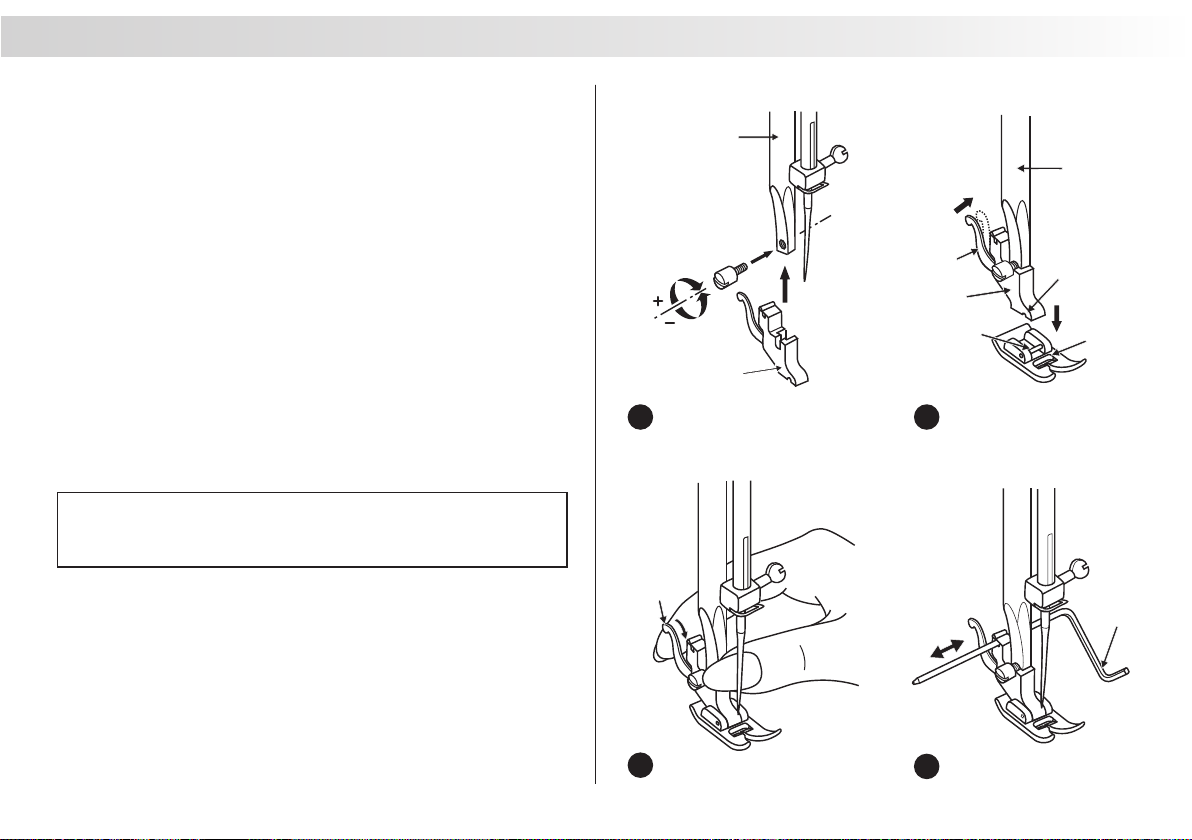 +
−