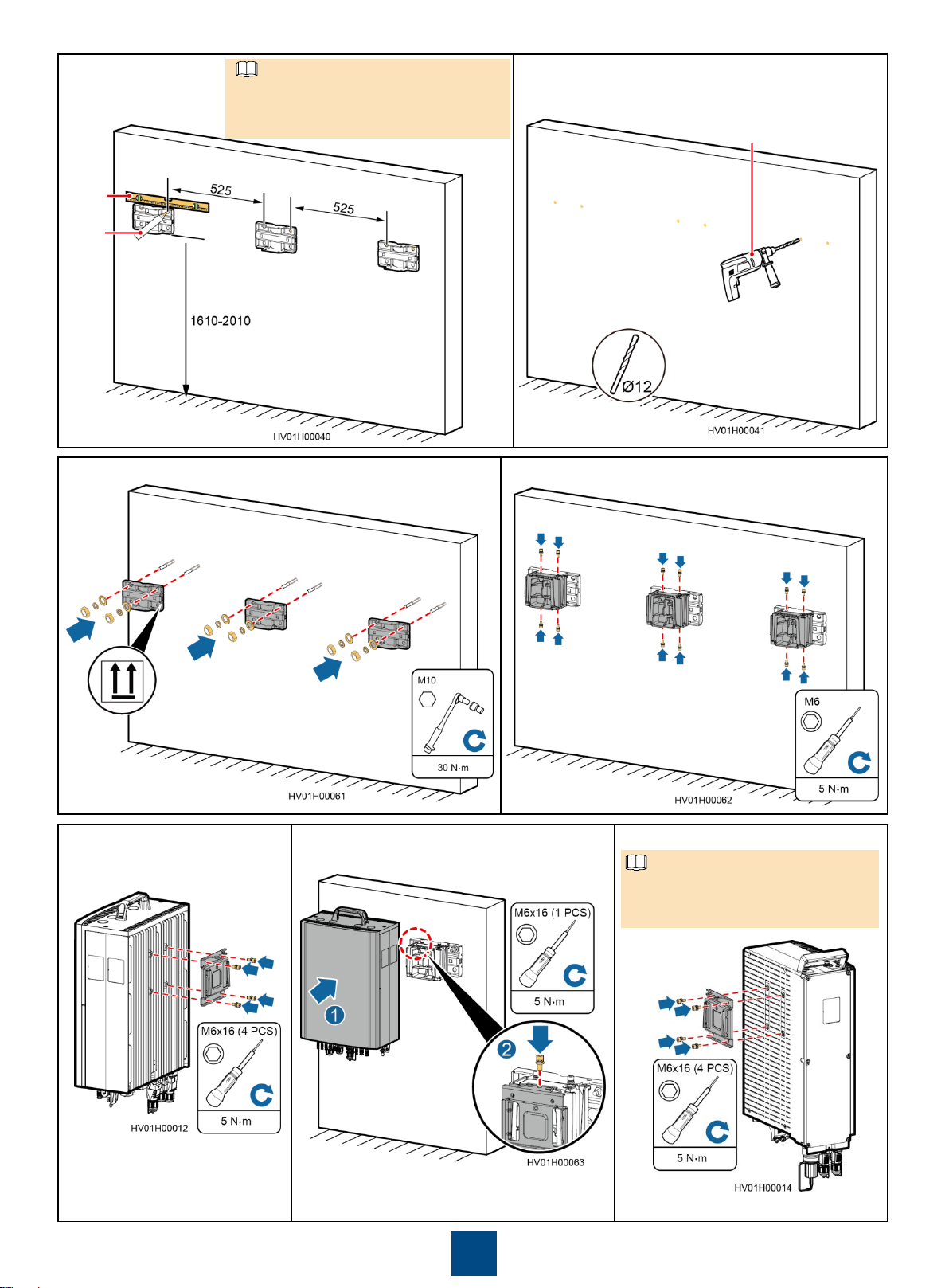 525

525

1610-2010

HV01H00040

Ø12

HV01H00041

M10

30 N·m

HV01H00061

M6

5 N·m

HV01H00062

M6x16 (4 PCS)

5 N·m

HV01H00012

M6x16 (1 PCS)

5 N·m

1

2

HV01H00063

M6x16 (4 PCS)

5 N·m

HV01H00014