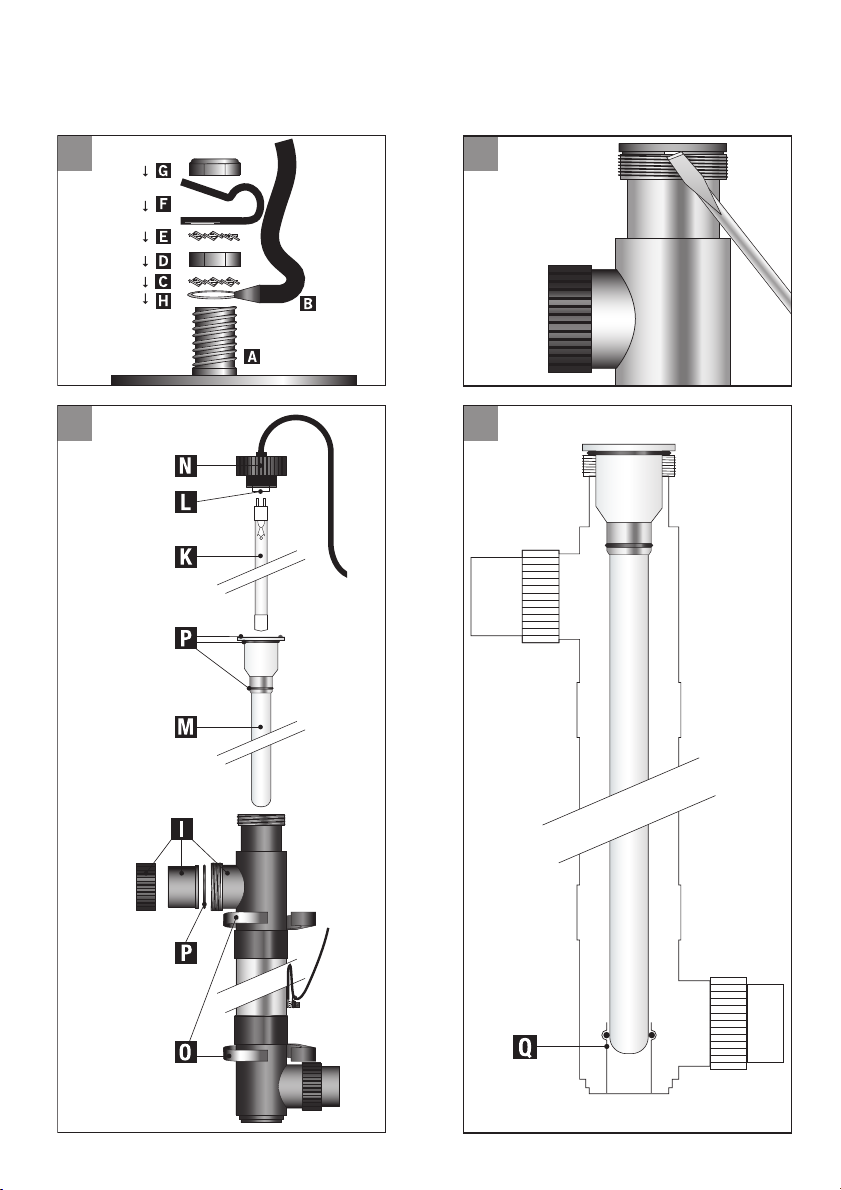 G
F
E
D
C
H
B
A

N
L
K
P
M
I
P
O

Q