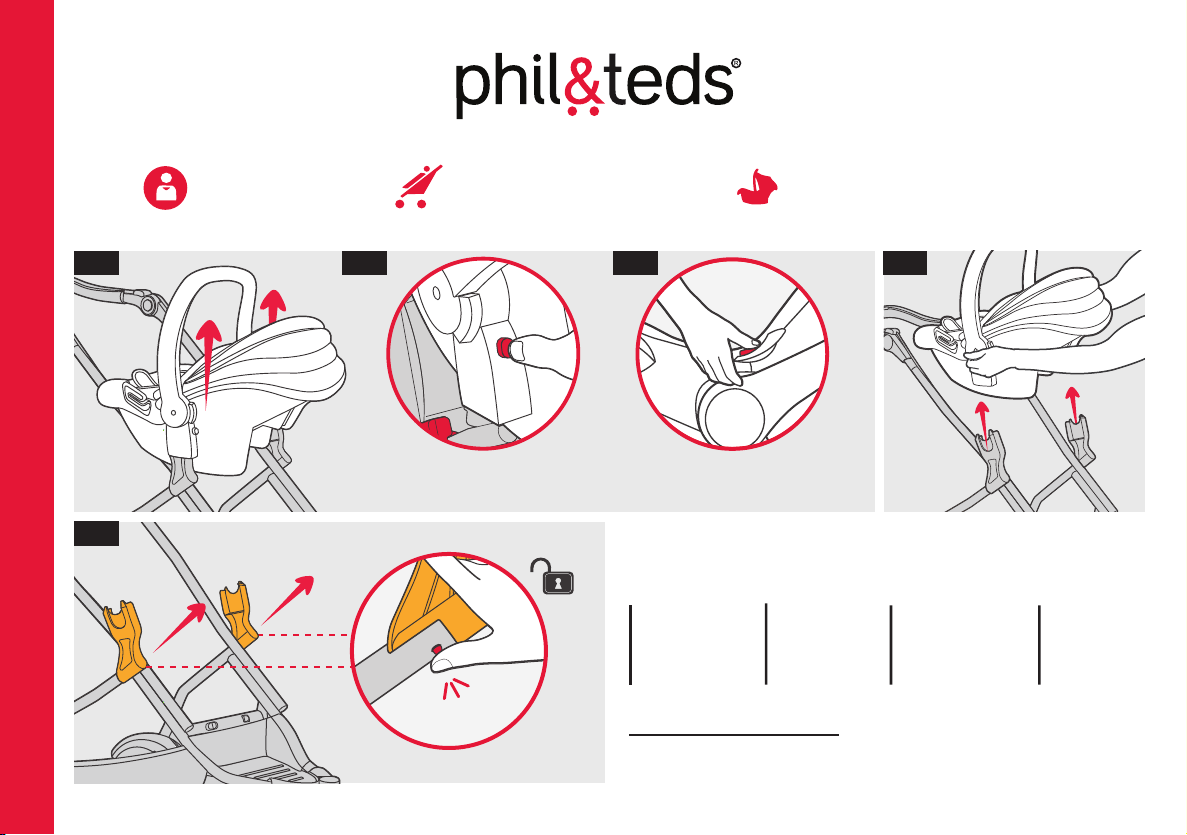 phil&teds®