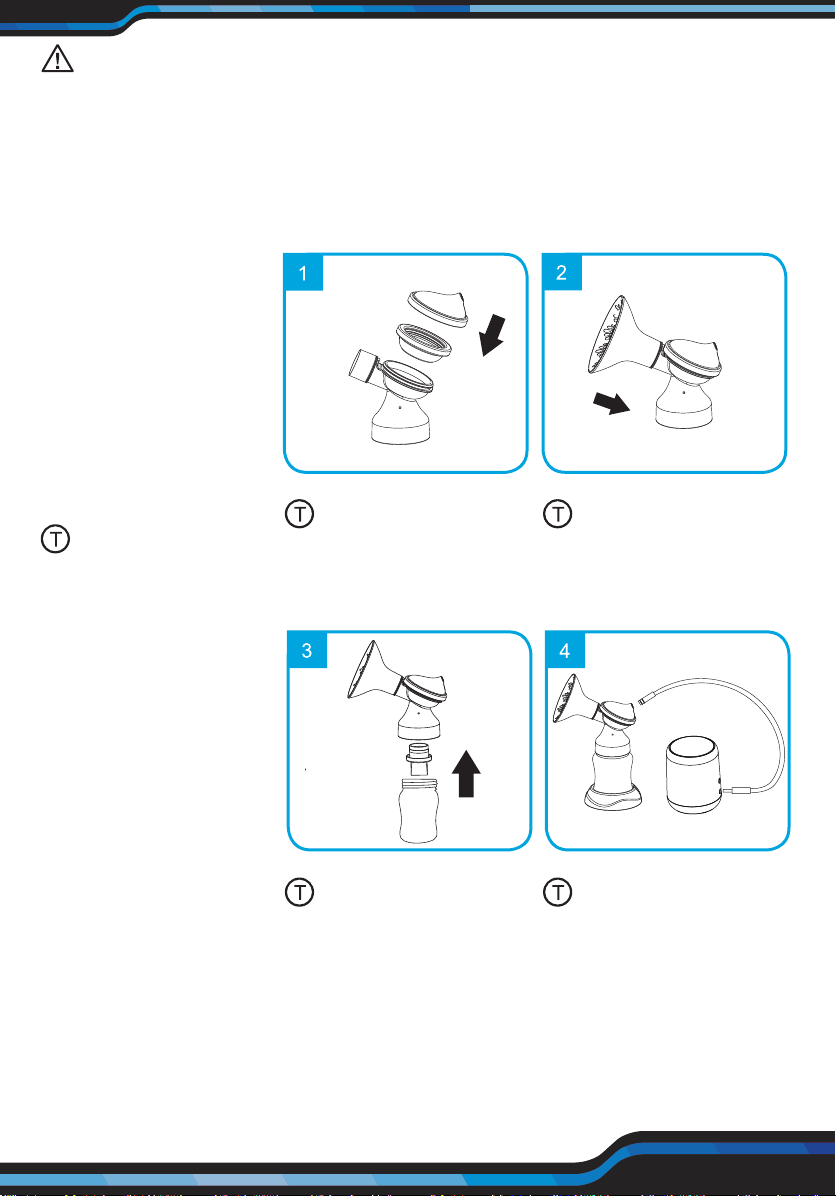 1

2

T

T

T

3

4

T

T