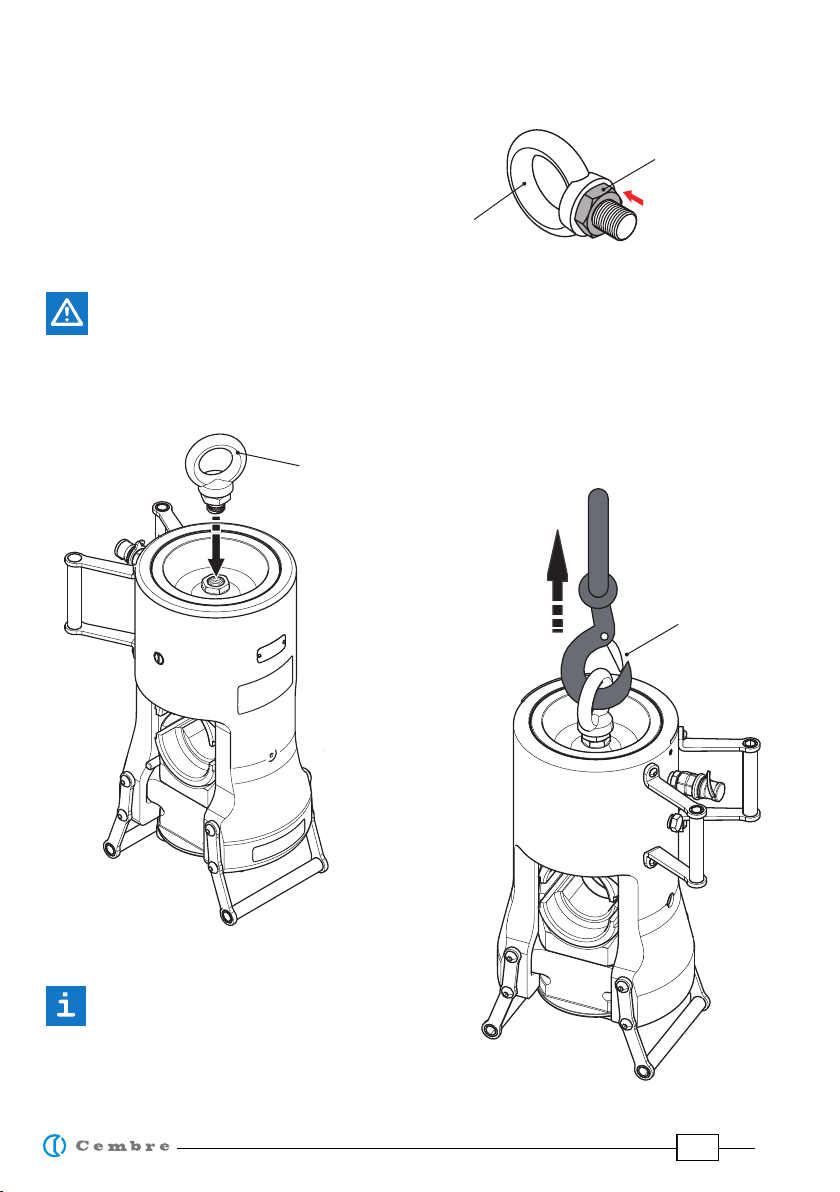 Cembre