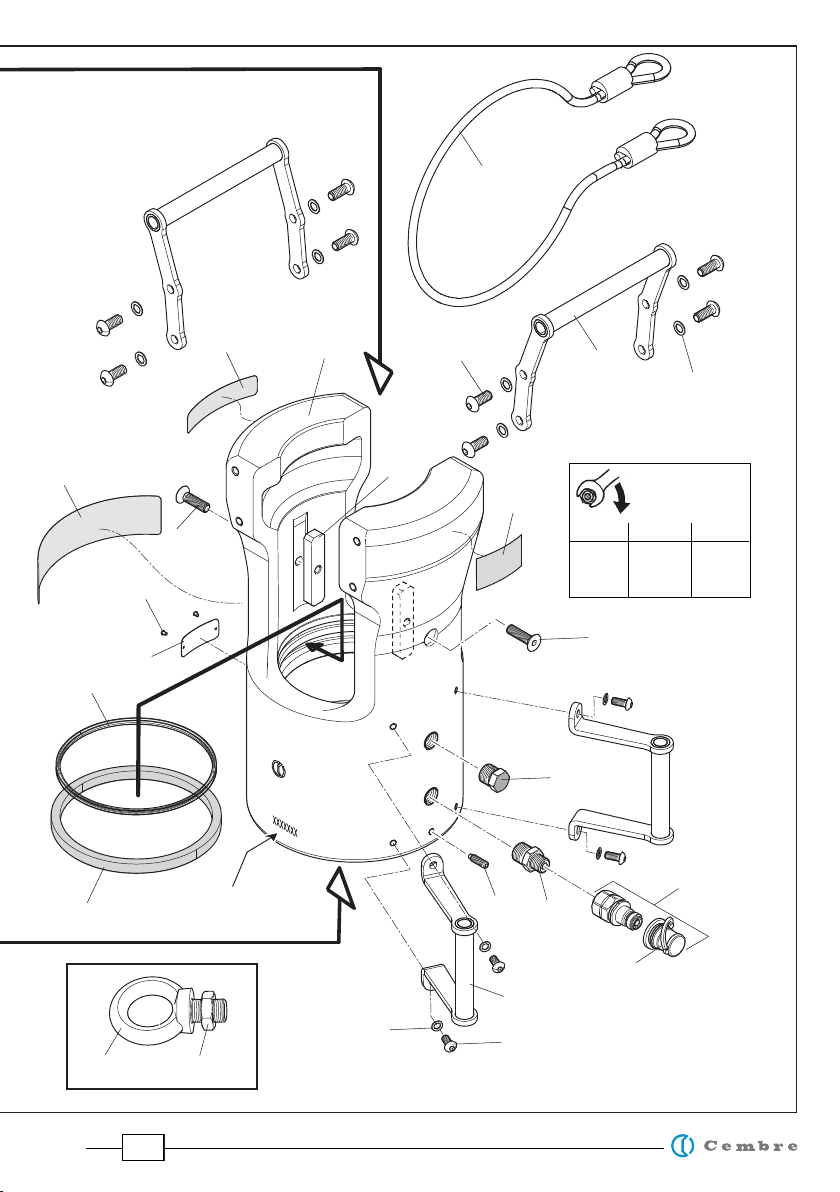 XXXXXXX

Cembre