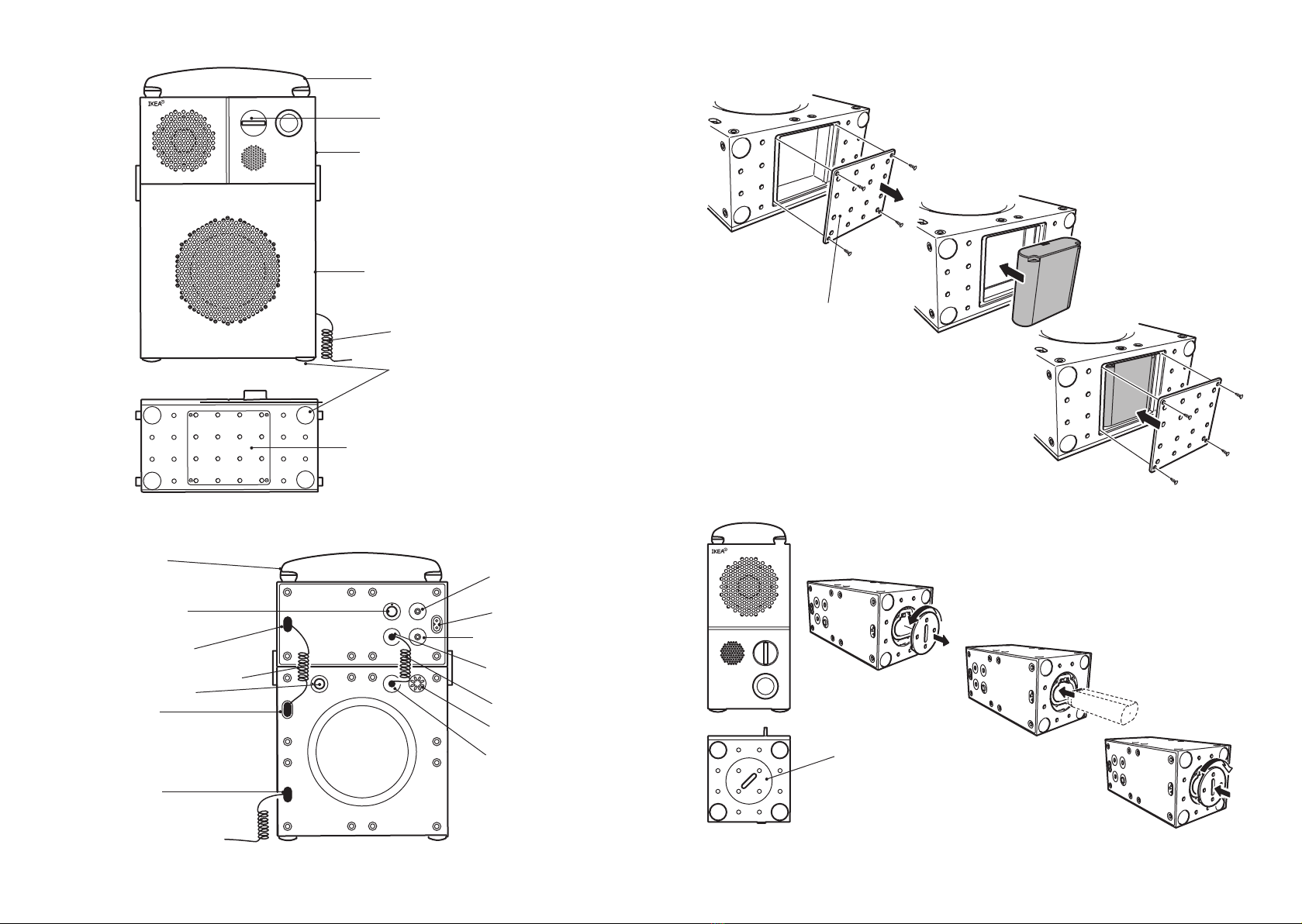 IKEA®

IKEA®