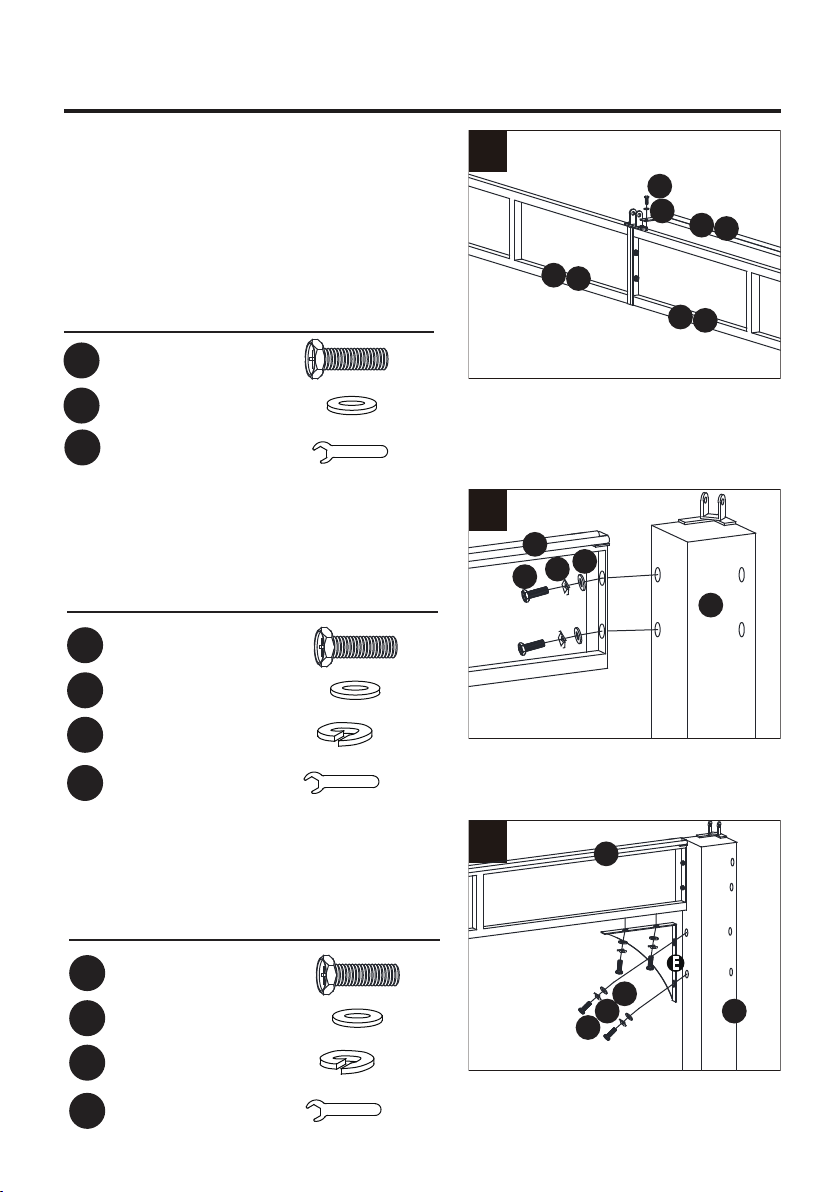 E