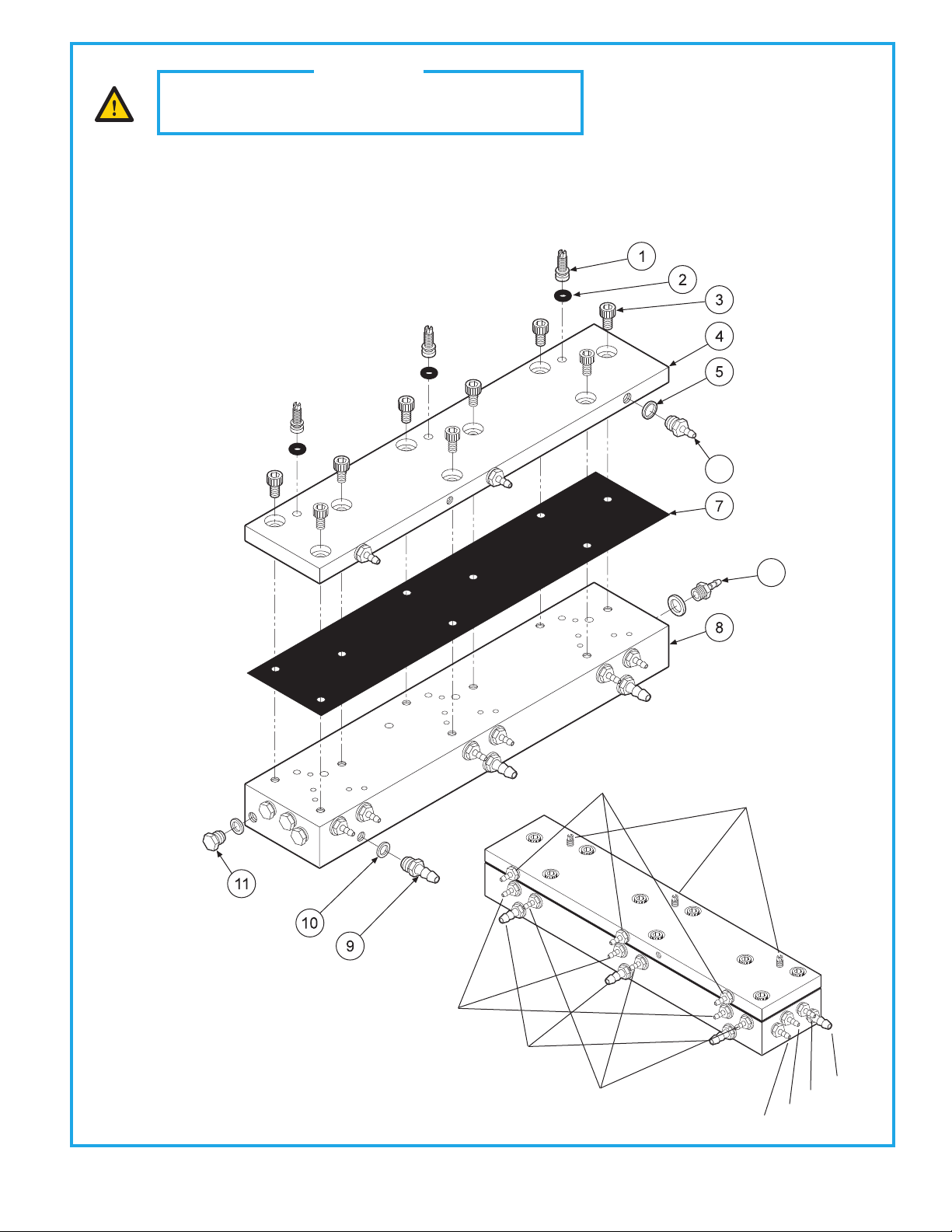 1
2
3
4
5
7
8
11
10
9