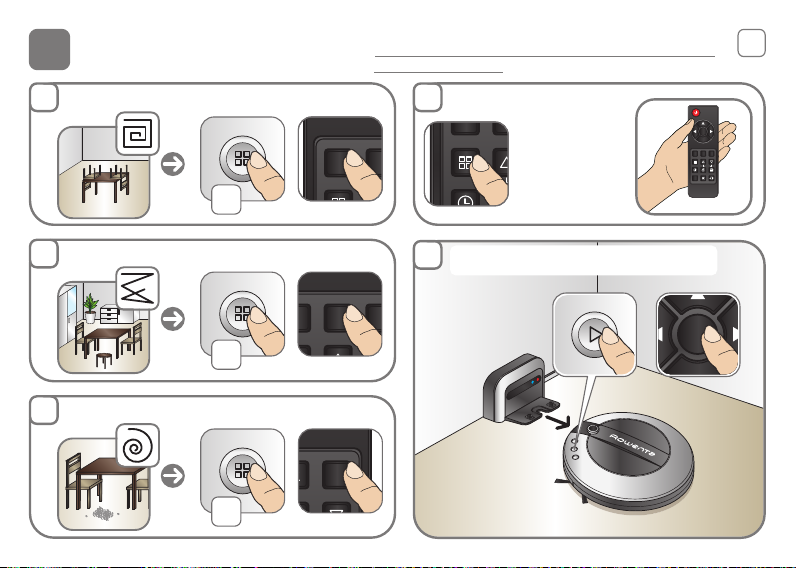 Rowenta