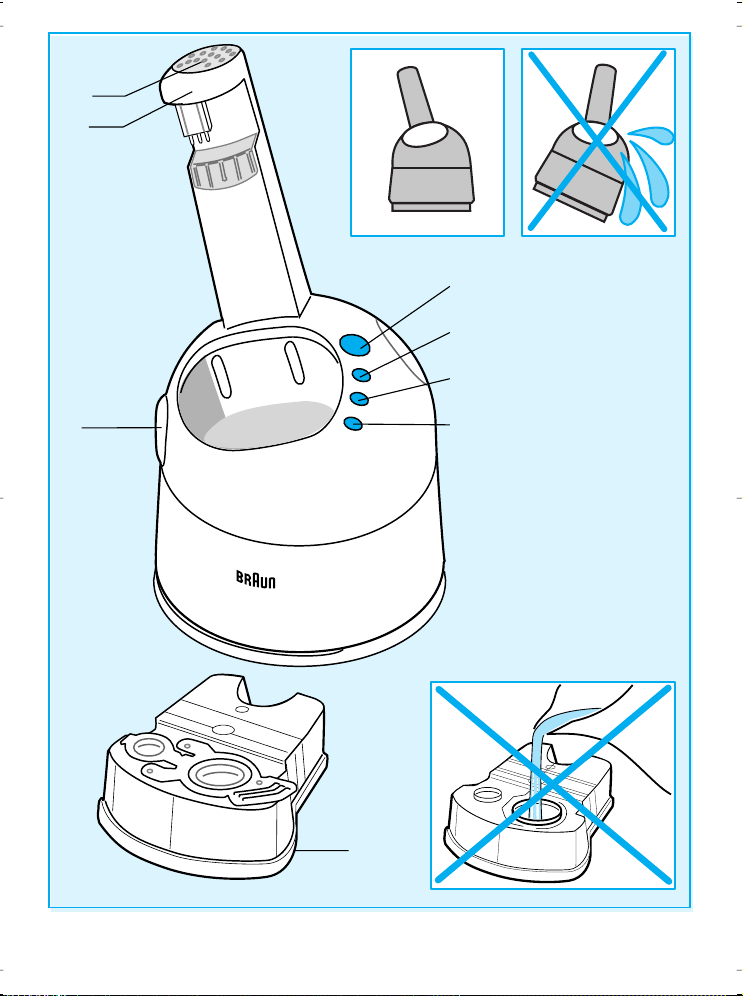 BRAUN