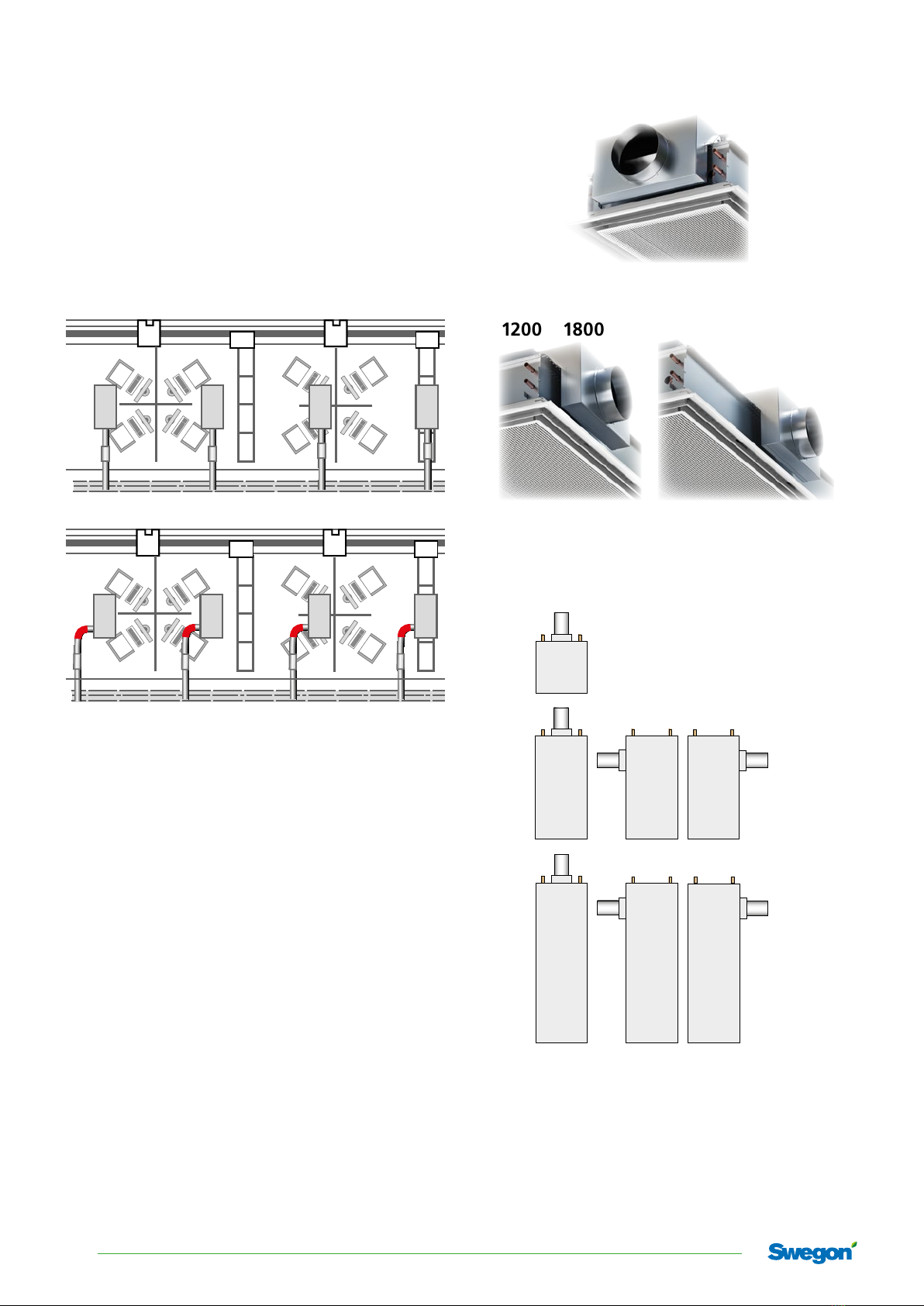 1200 1800

Swegon