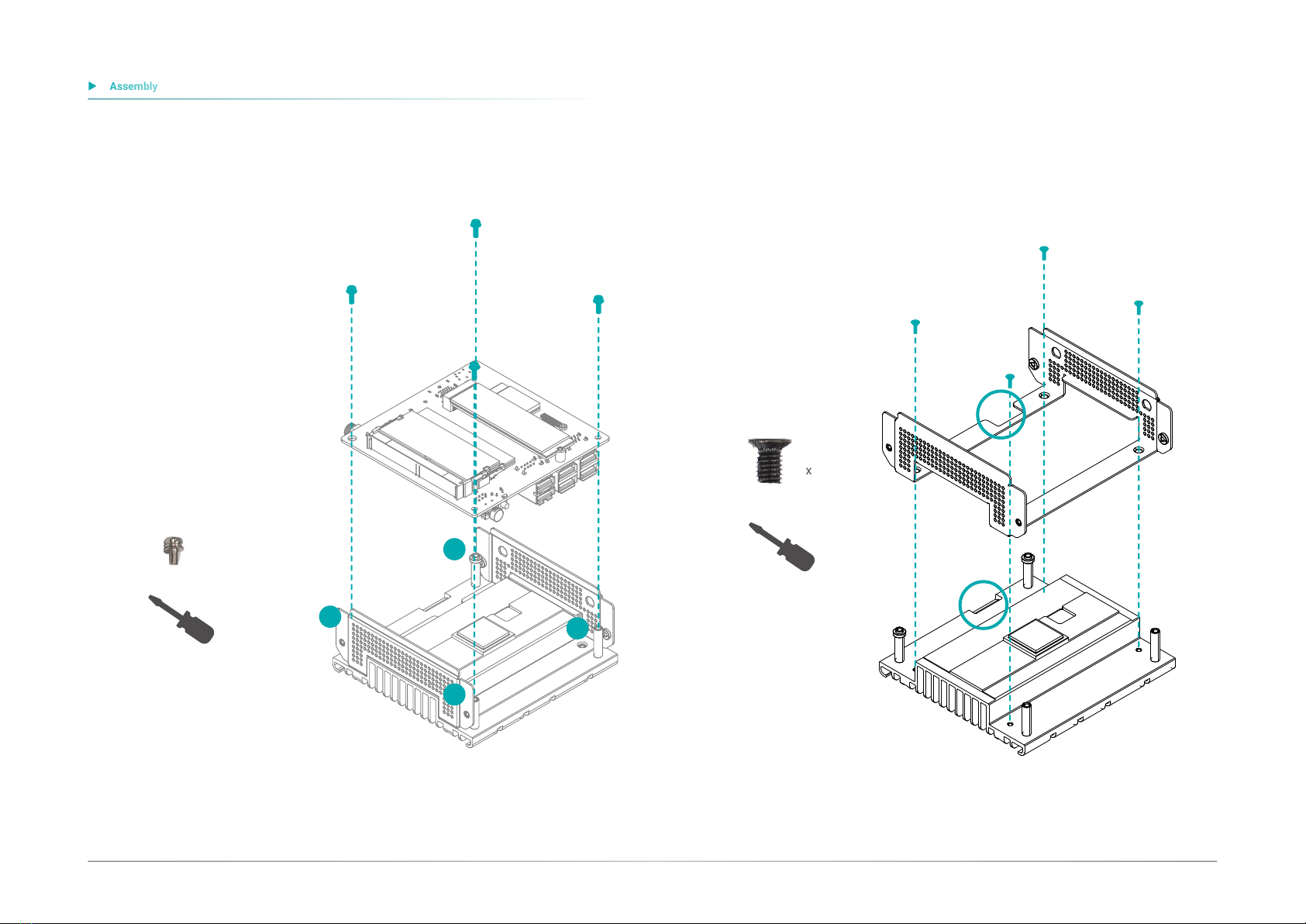 Assembly

x