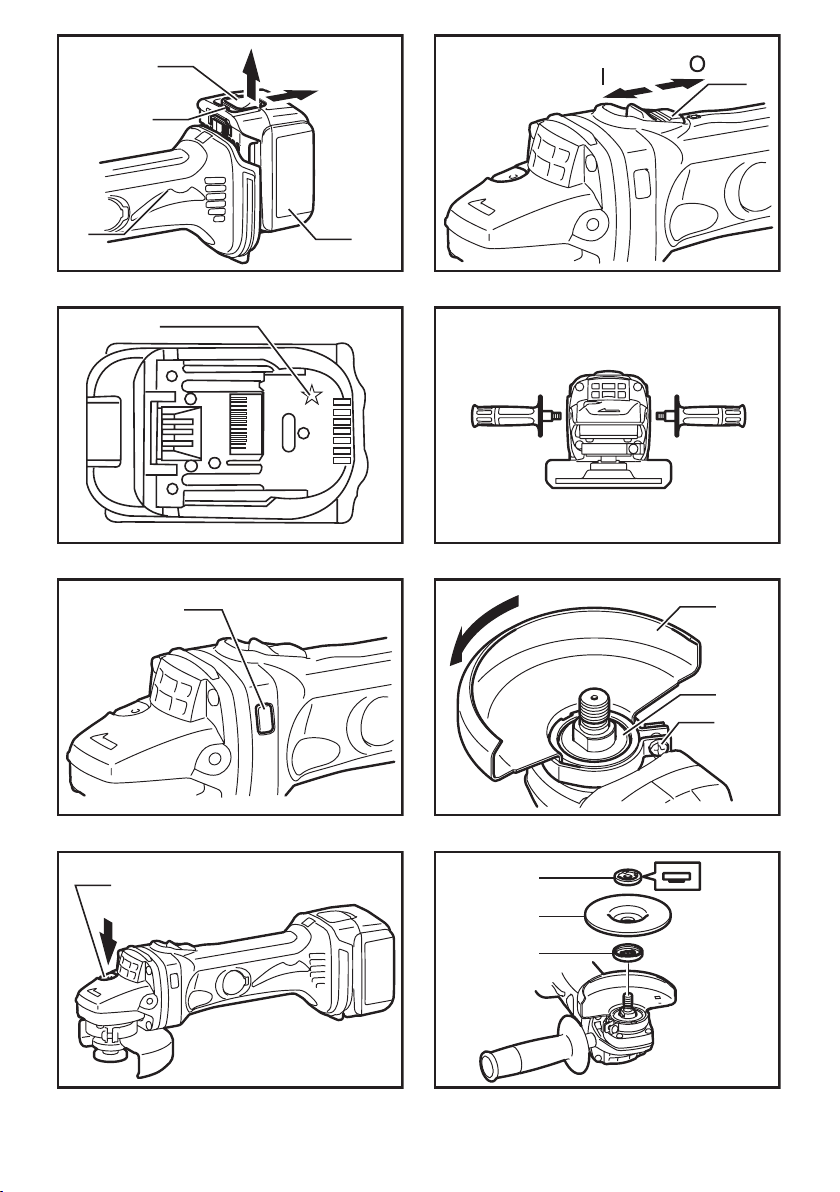 I O