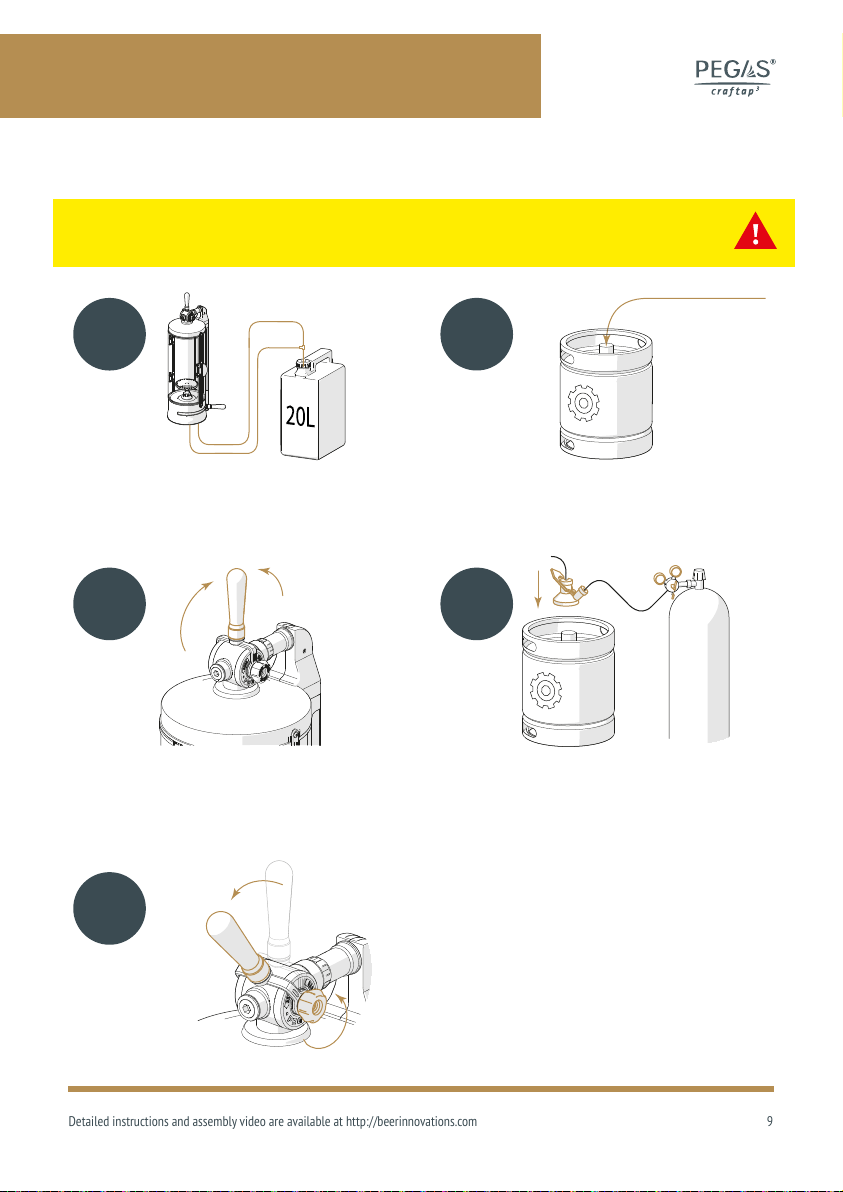 PEGAS®
craftap³

20L

Detailed instructions and assembly video are available at http://beerinnovations.com

9