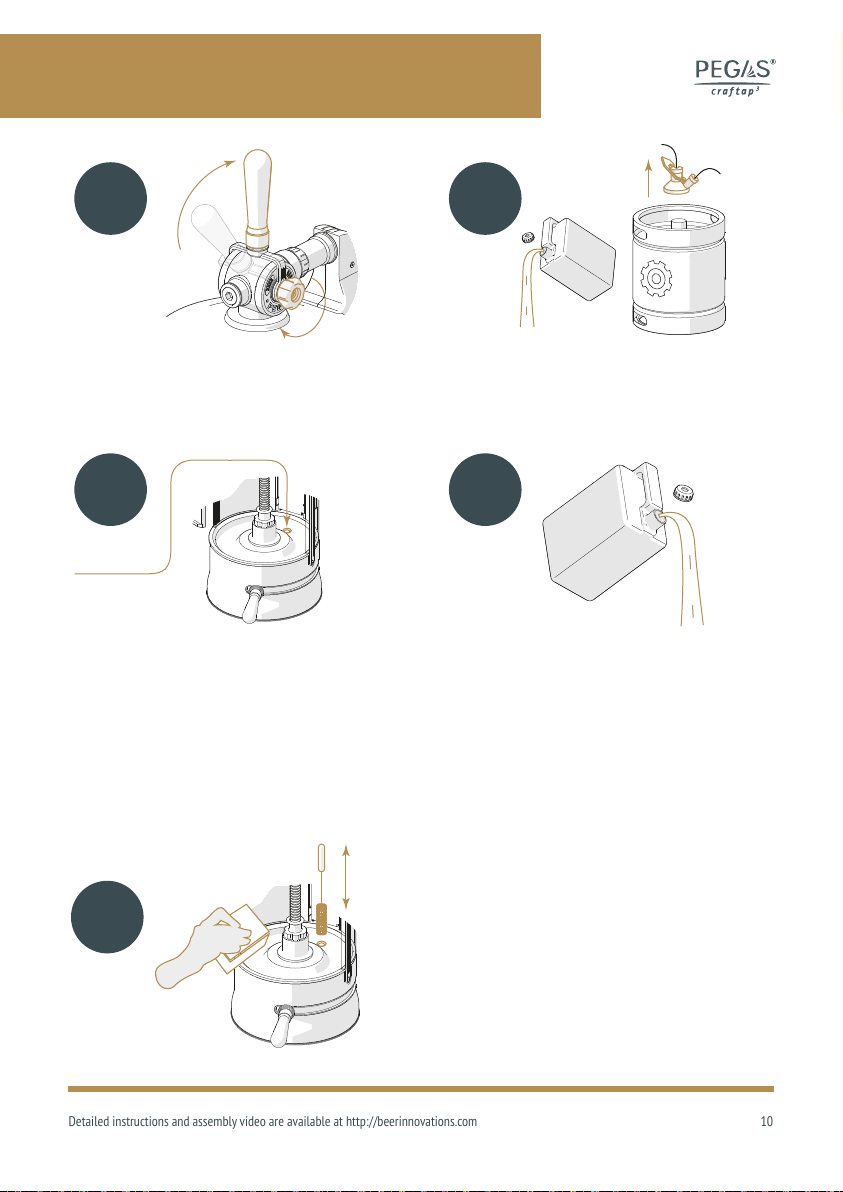 PEGAS®
craftap³

Detailed instructions and assembly video are available at http://beerinnovations.com

10