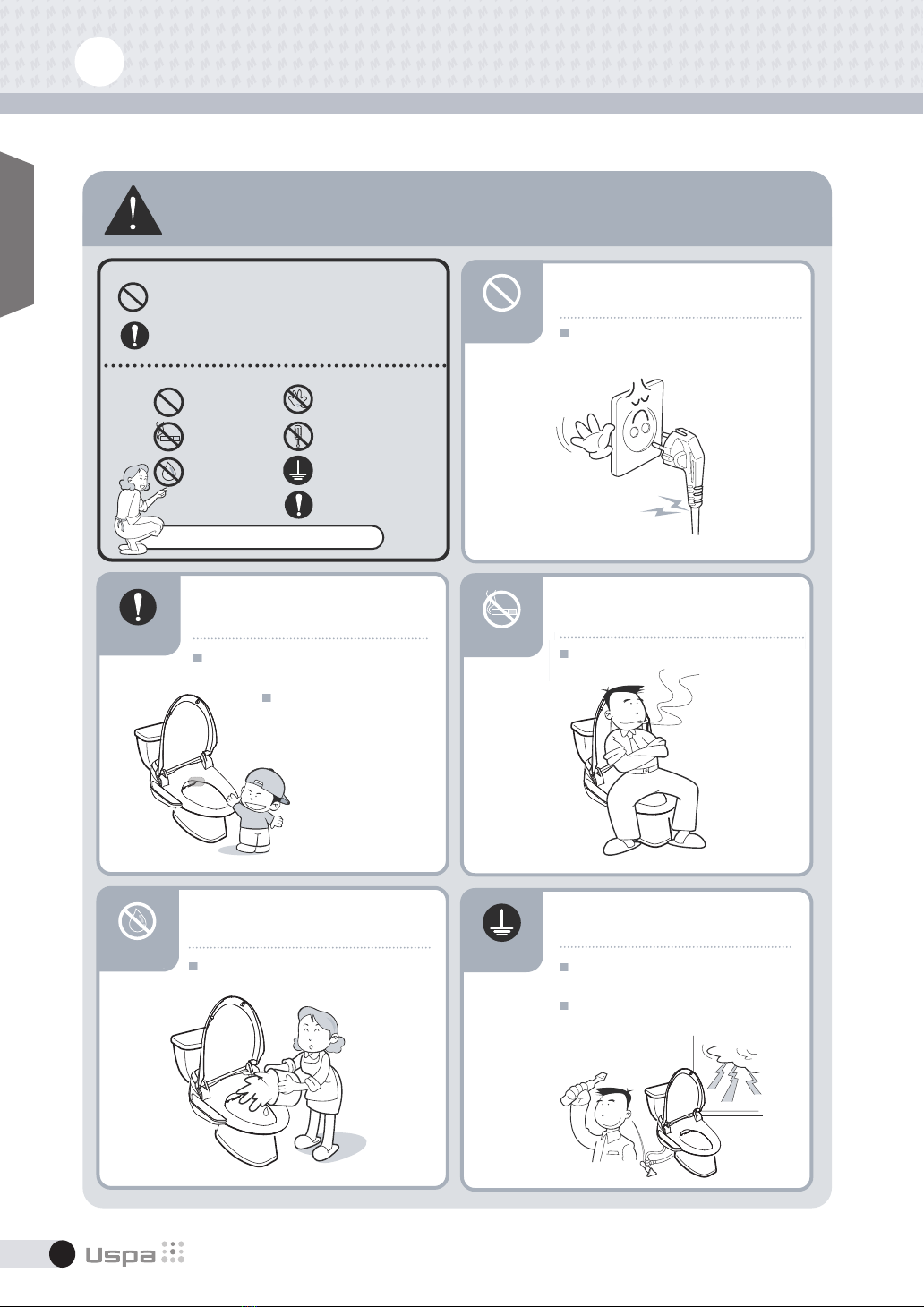 Uspa