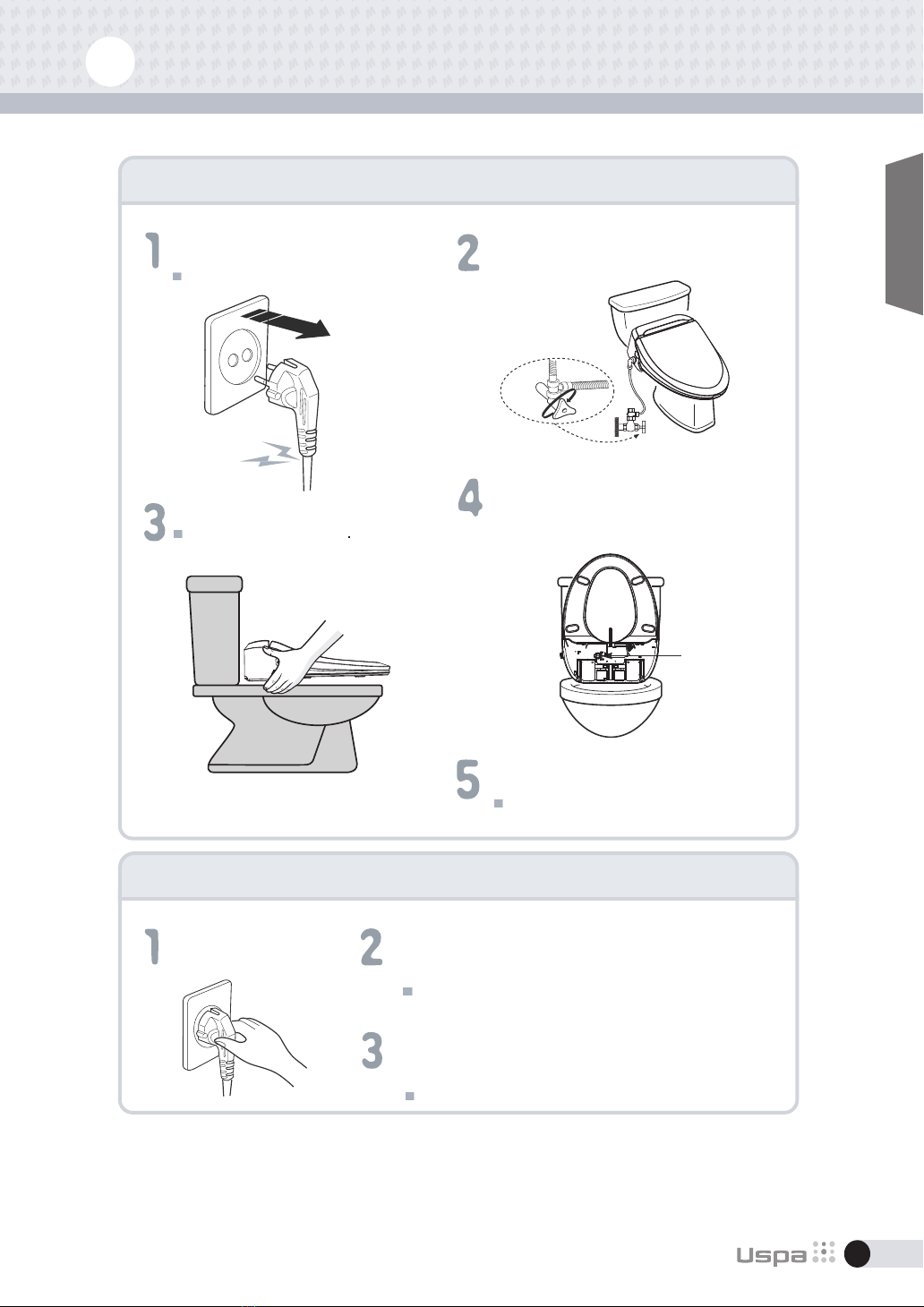 1.

2

3.

4

5.

1

2

3

Uspa