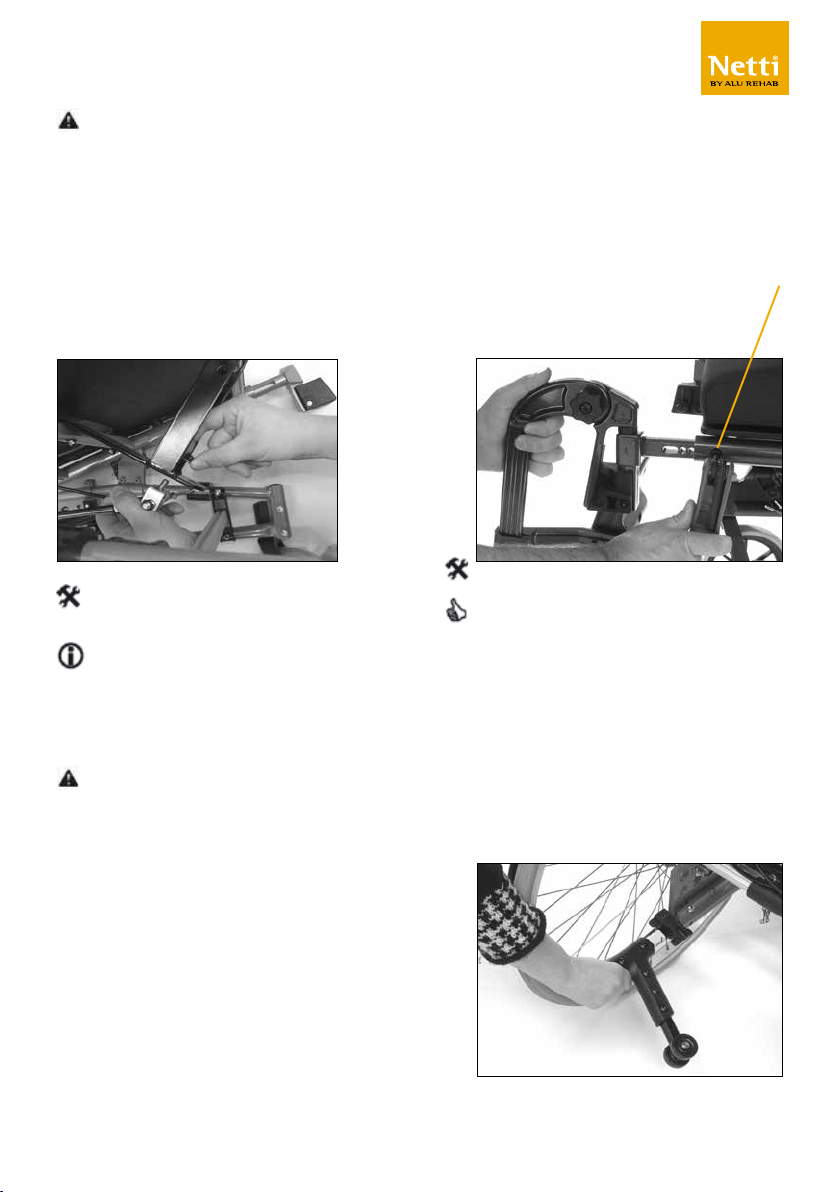 Netti
BY ALU REHAB