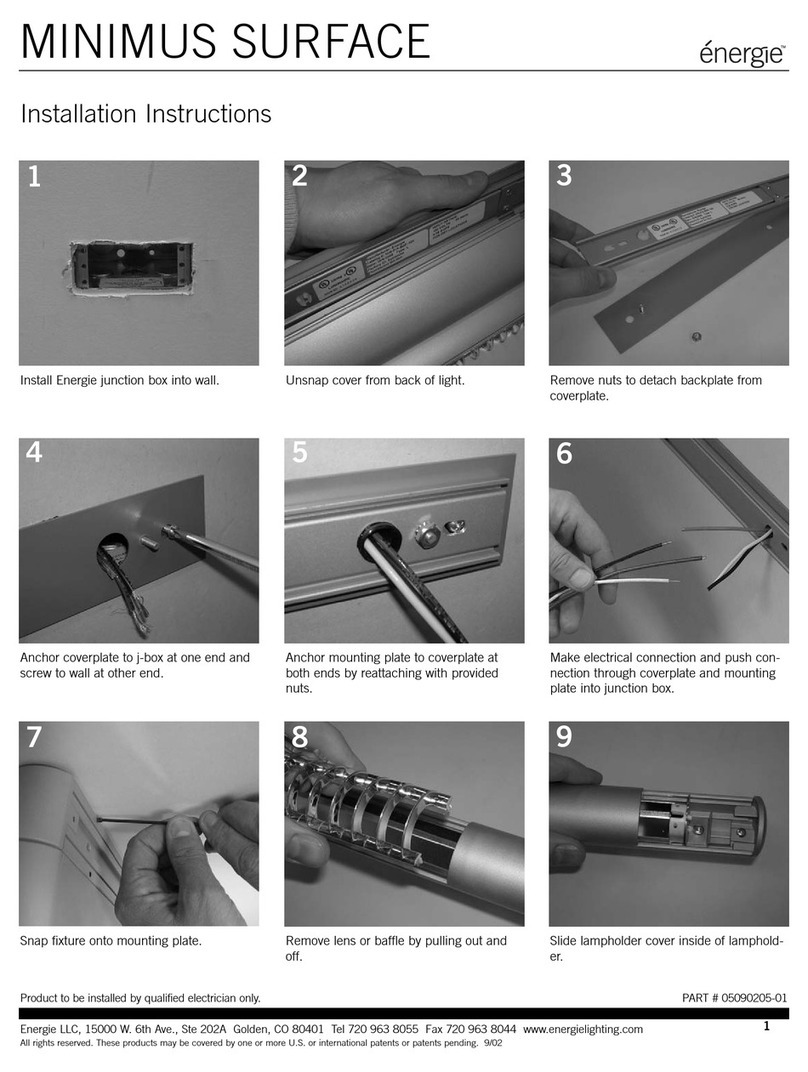 MINIMUS SURFACE

énergie™

Installation Instructions

1

Install Energie junction box into wall.

2

Unsnap cover from back of light.

3

Remove nuts to detach backplate from coverplate.

4

Anchor coverplate to j-box at one end and screw to wall at other end.

5

Anchor mounting plate to coverplate at both ends by reattaching with provided nuts.

6

Make electrical connection and push connection through coverplate and mounting plate into junction box.

7

Snap fixture onto mounting plate.

8

Remove lens or baffle by pulling out and off.

9

Slide lampholder cover inside of lampholder.

Product to be installed by qualified electrician only.

PART # 05090205-01

Energie LLC, 15000 W. 6th Ave., Ste 202A Golden, CO 80401 Tel 720 963 8055 Fax 720 963 8044 www.energielighting.com

1

All rights reserved. These products may be covered by one or more U.S. or international patents or patents pending. 9/02