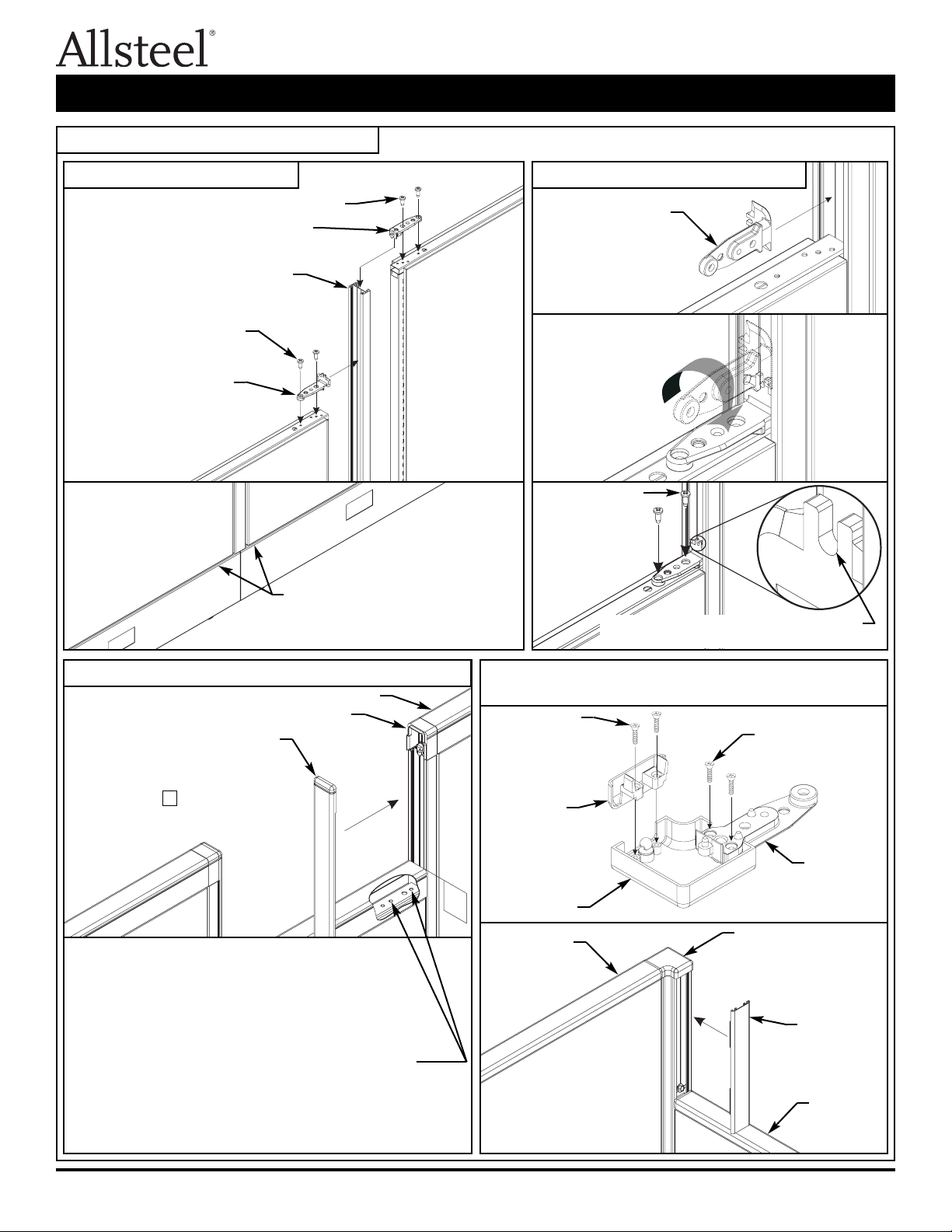 Allsteel®