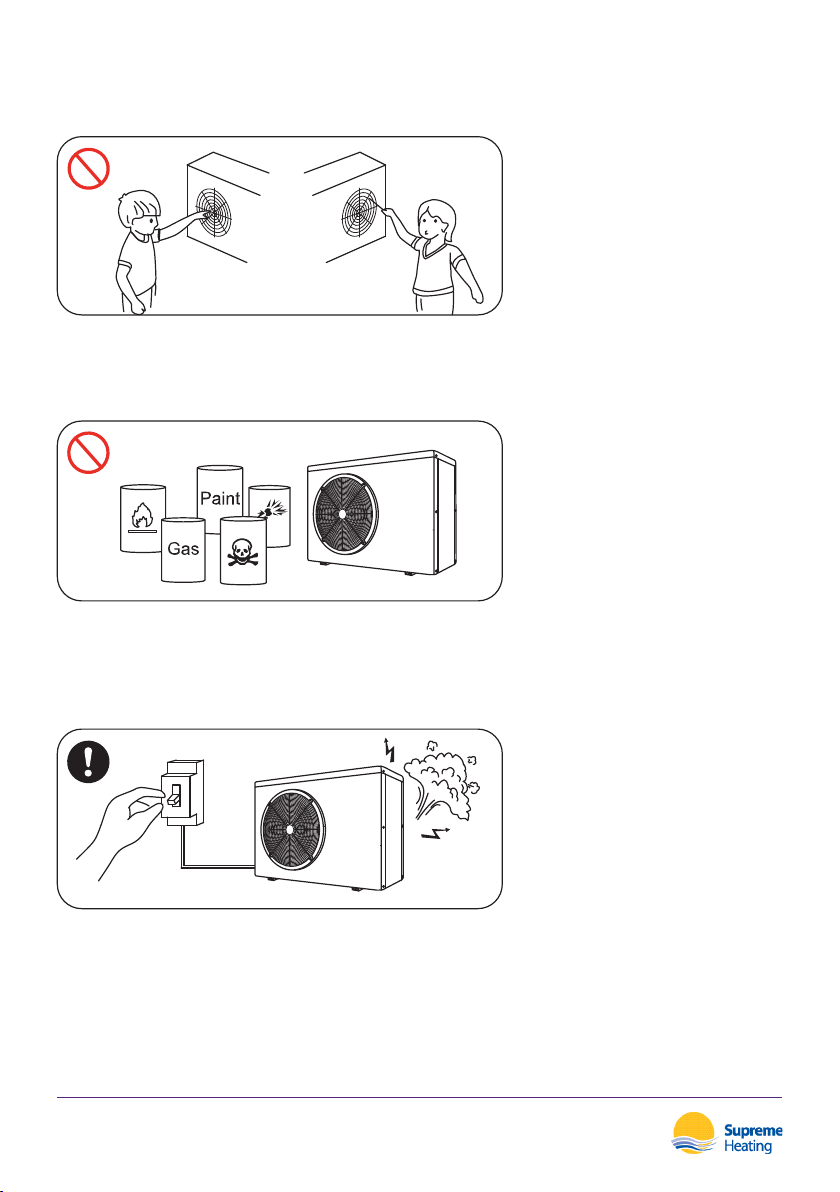 Paint

Gas

Supreme
Heating