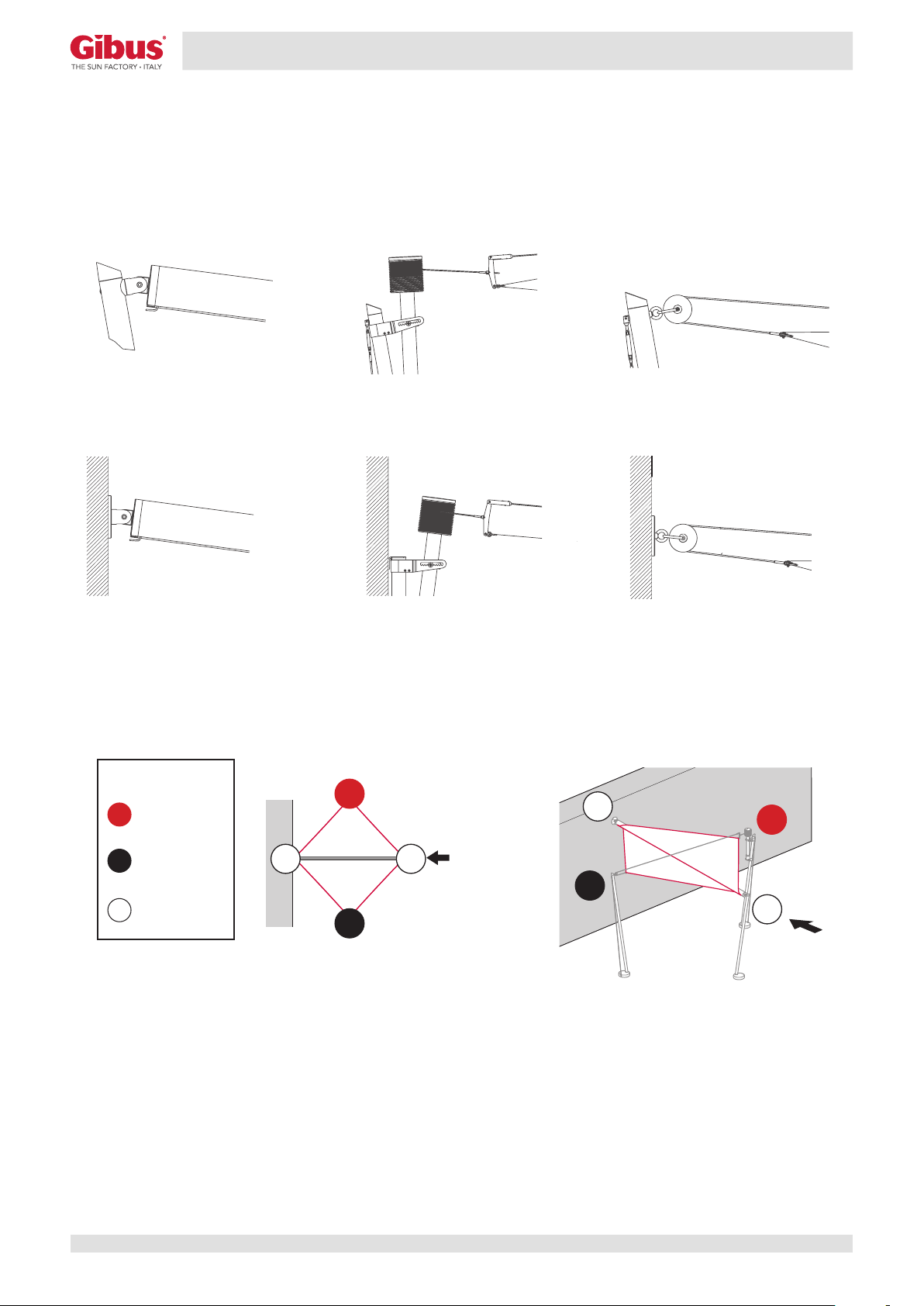 Gibus®
THE SUN FACTORY · ITALY