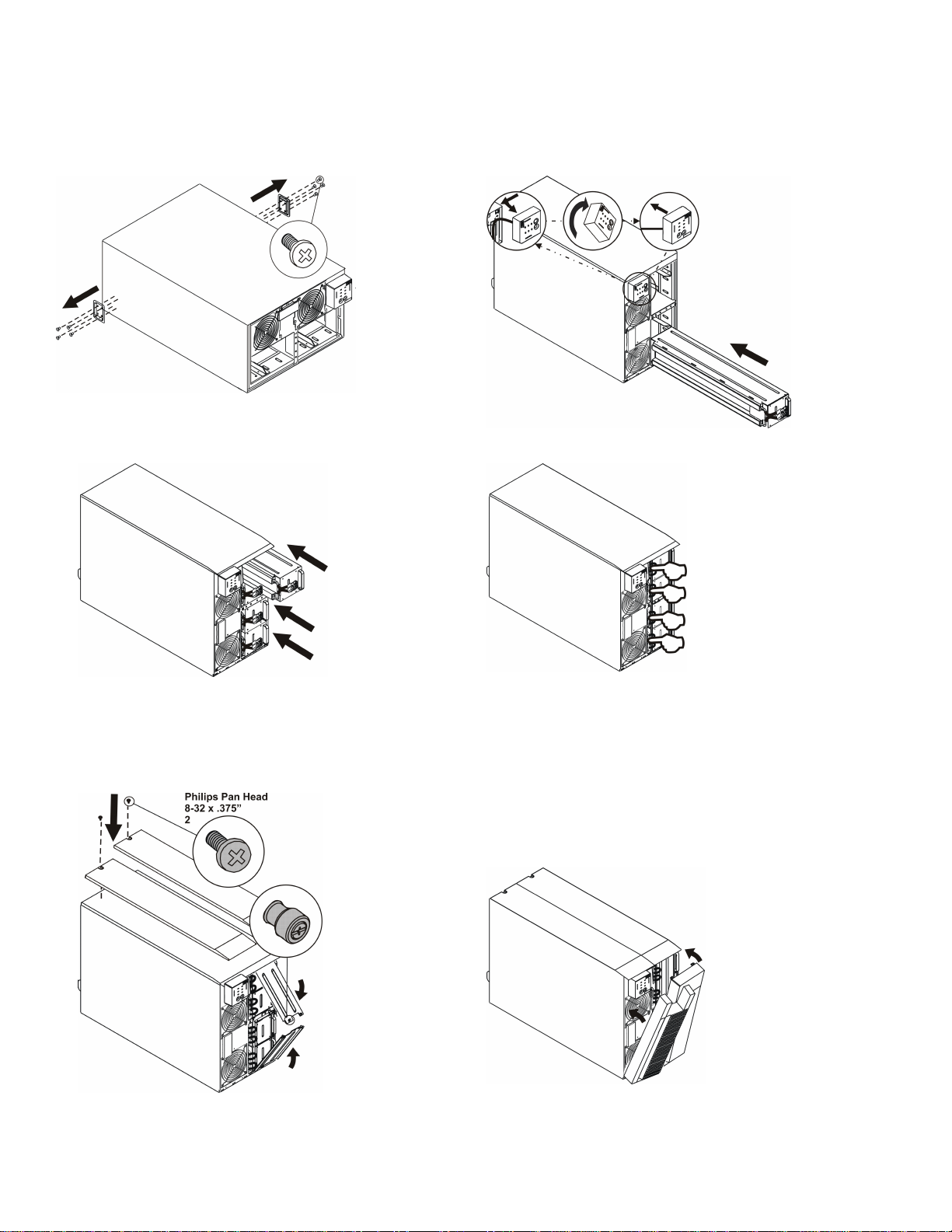 Philips Pan Head
8-32 x .375"
2