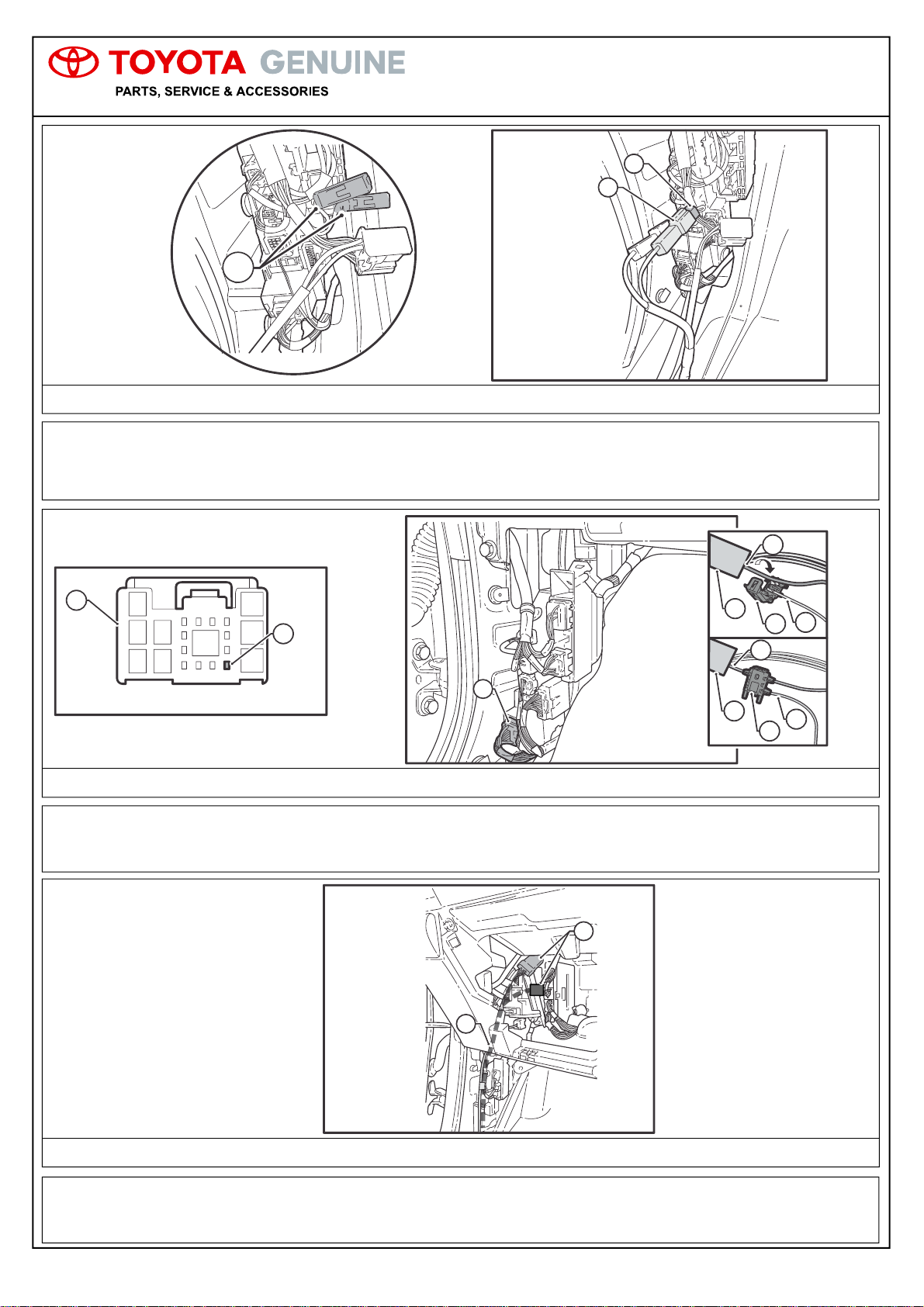 TOYOTA GENUINE
PARTS, SERVICE & ACCESSORIES