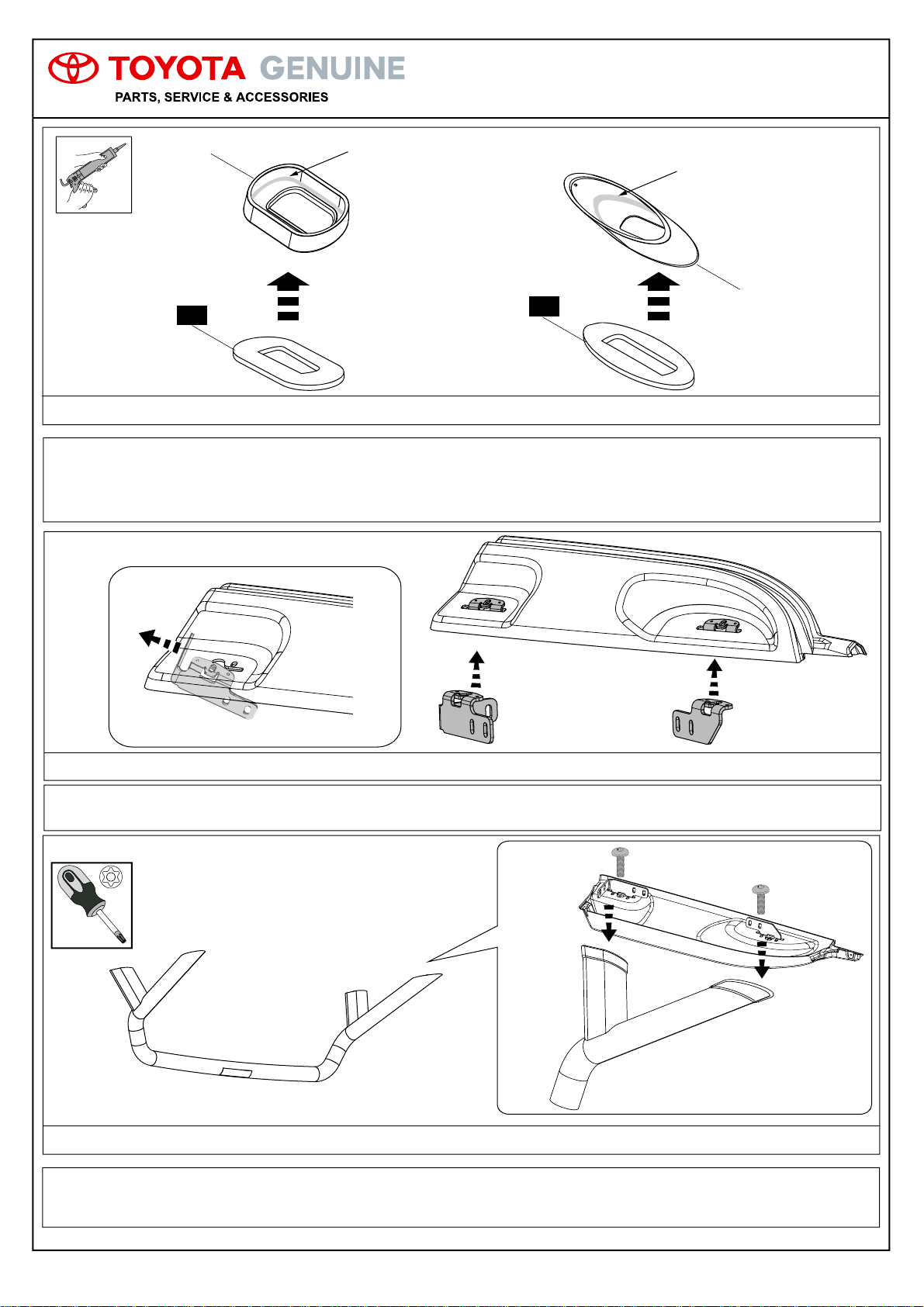 TOYOTA GENUINE
PARTS, SERVICE & ACCESSORIES