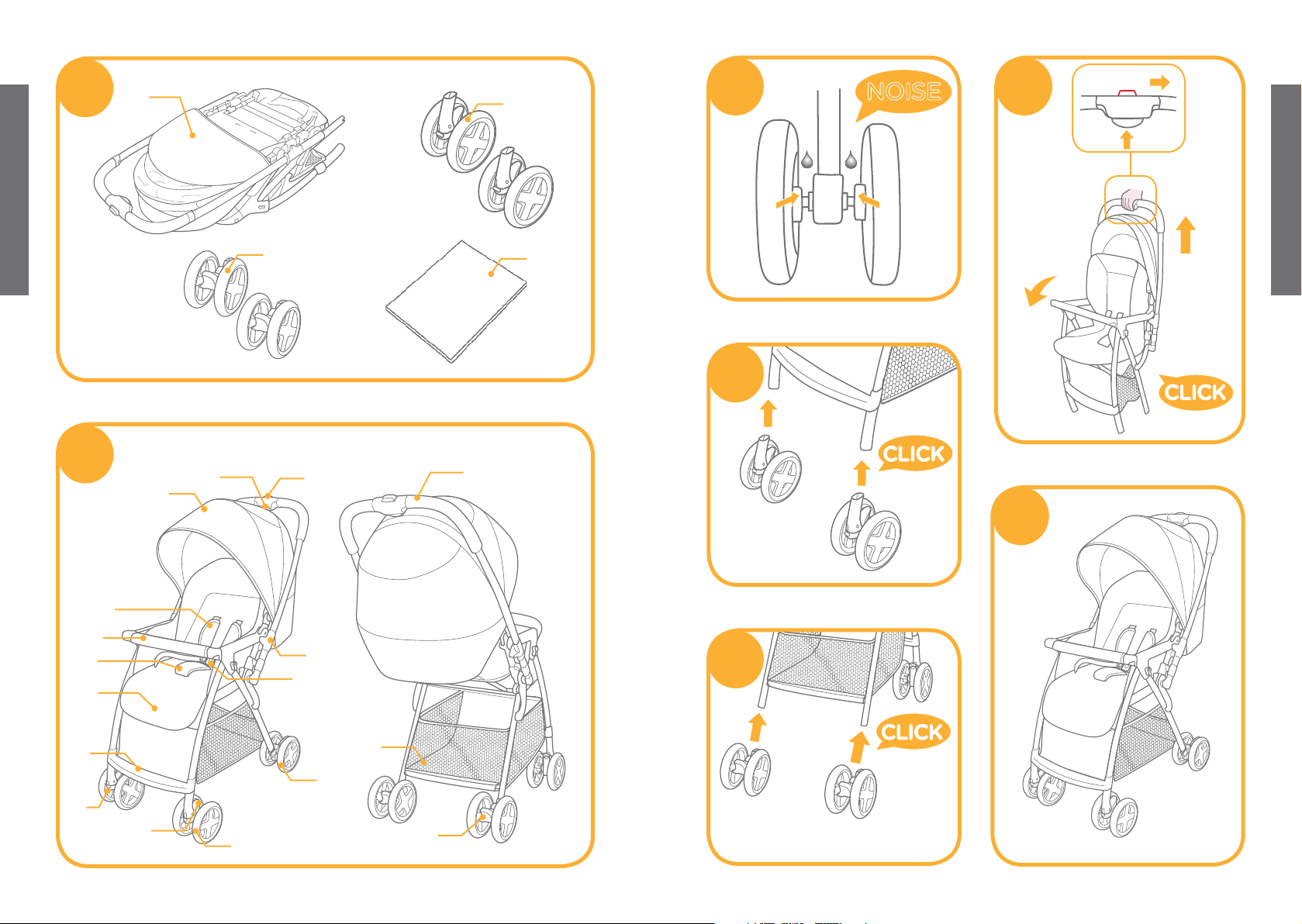 NOISE

CLICK

CLICK

CLICK