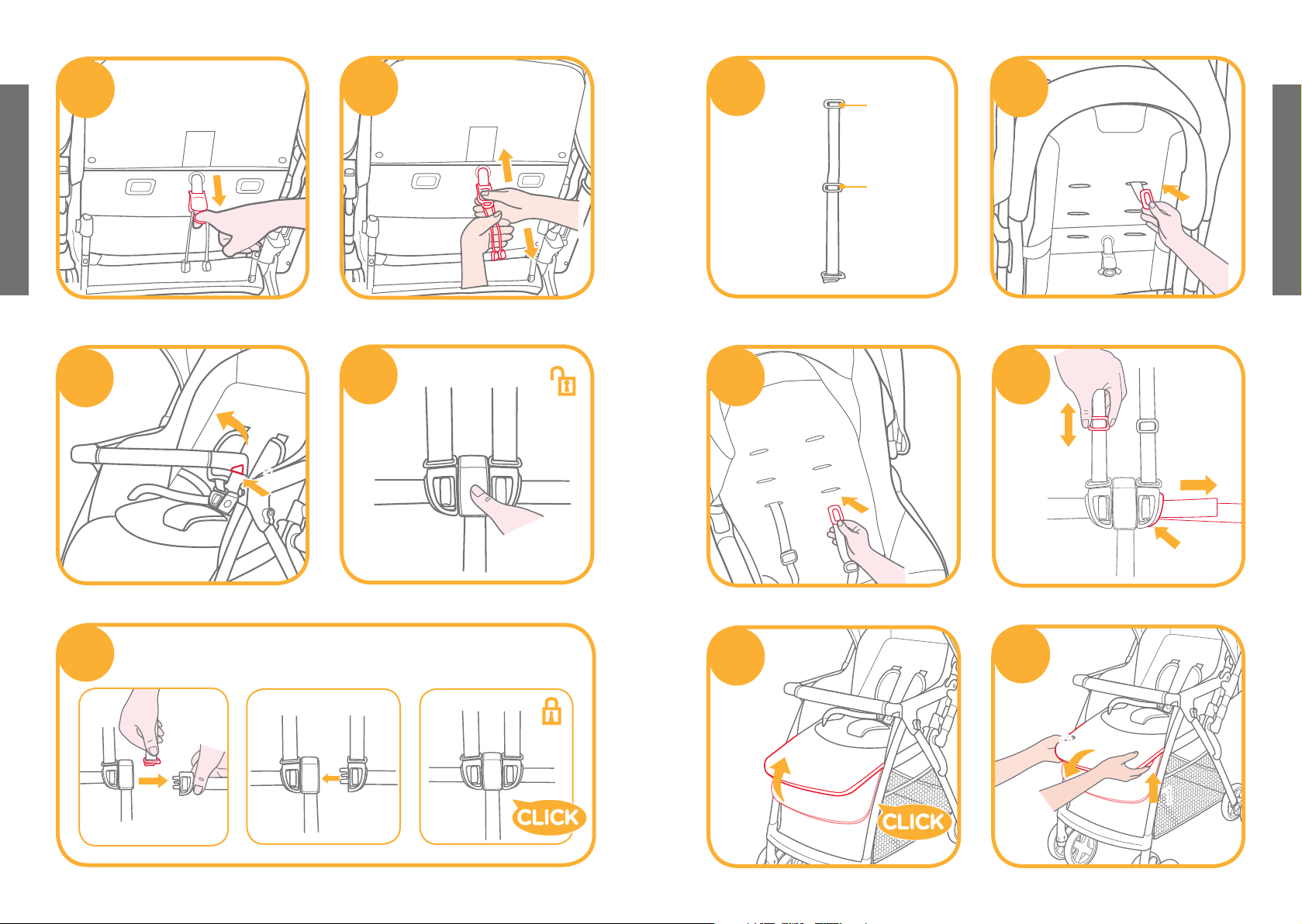 CLICK

CLICK