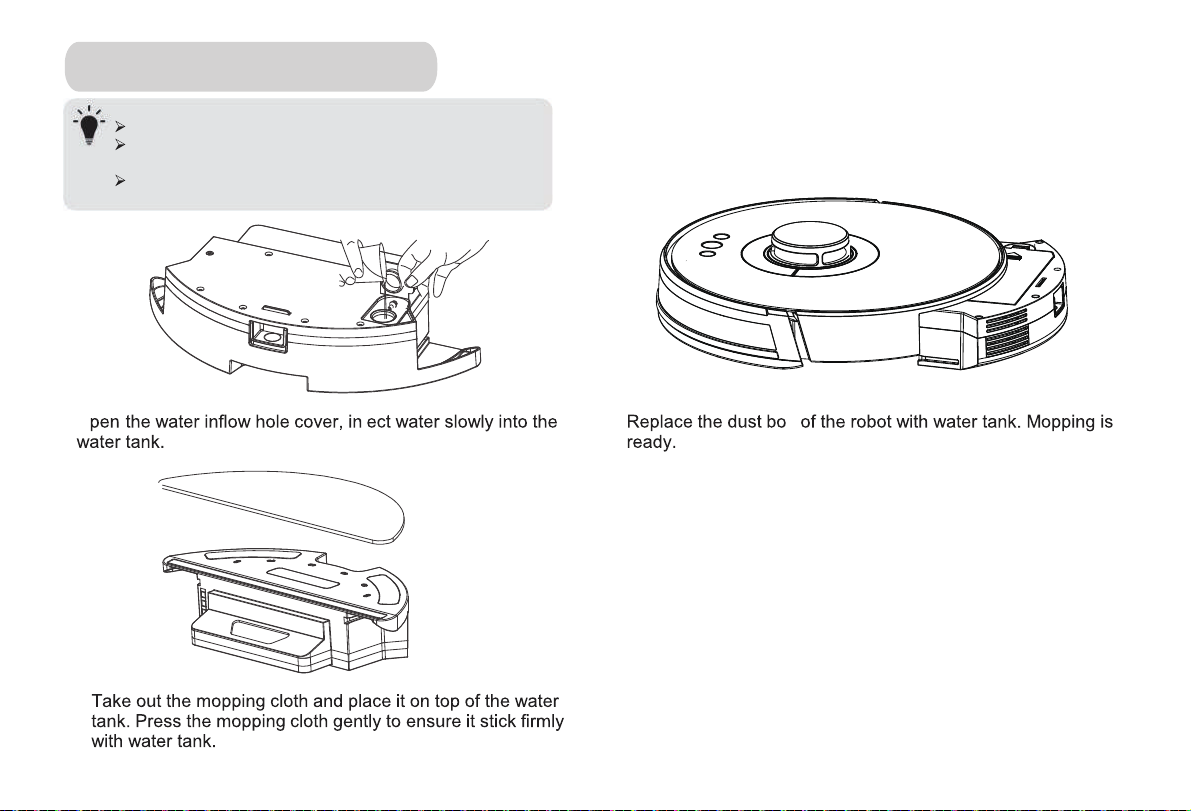 pen the water inflow hole cover, in ect water slowly into the water tank.

Take out the mopping cloth and place it on top of the water tank. Press the mopping cloth gently to ensure it stick firmly with water tank.

Replace the dust bo of the robot with water tank. Mopping is ready.