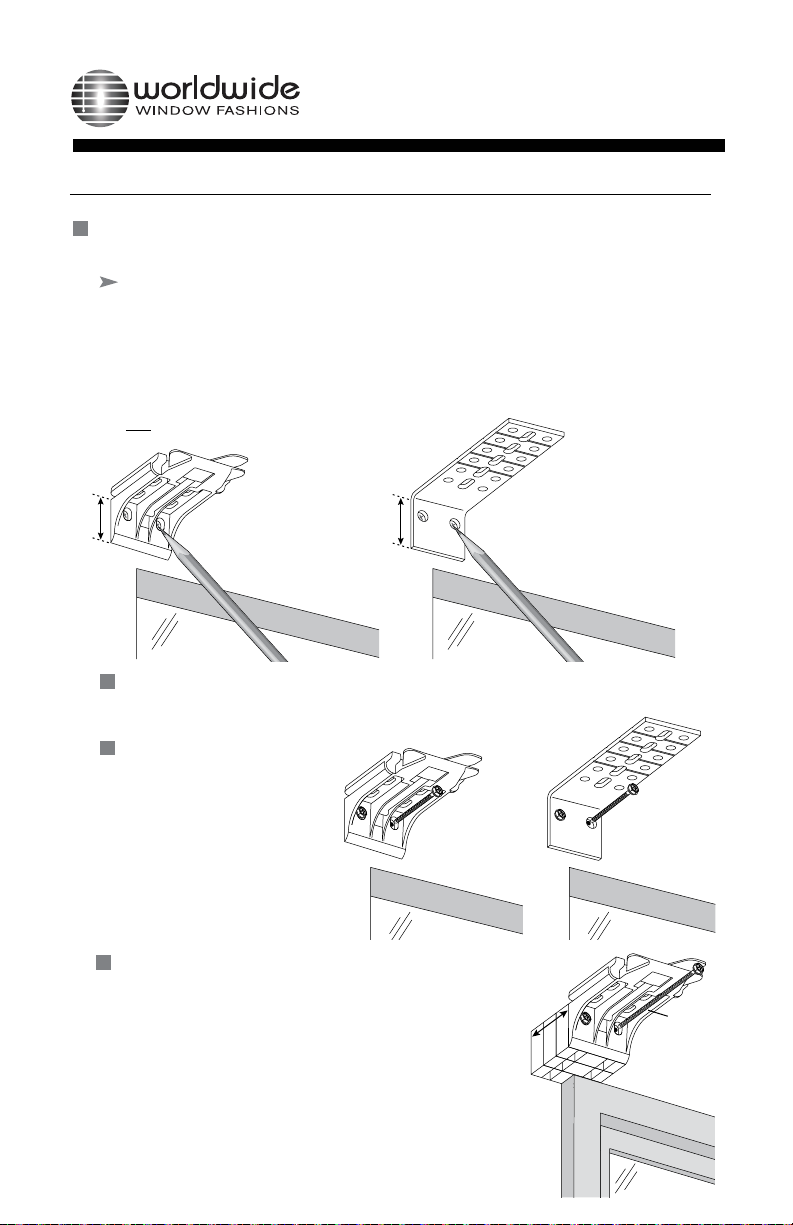 worldwide
WINDOW FASHIONS