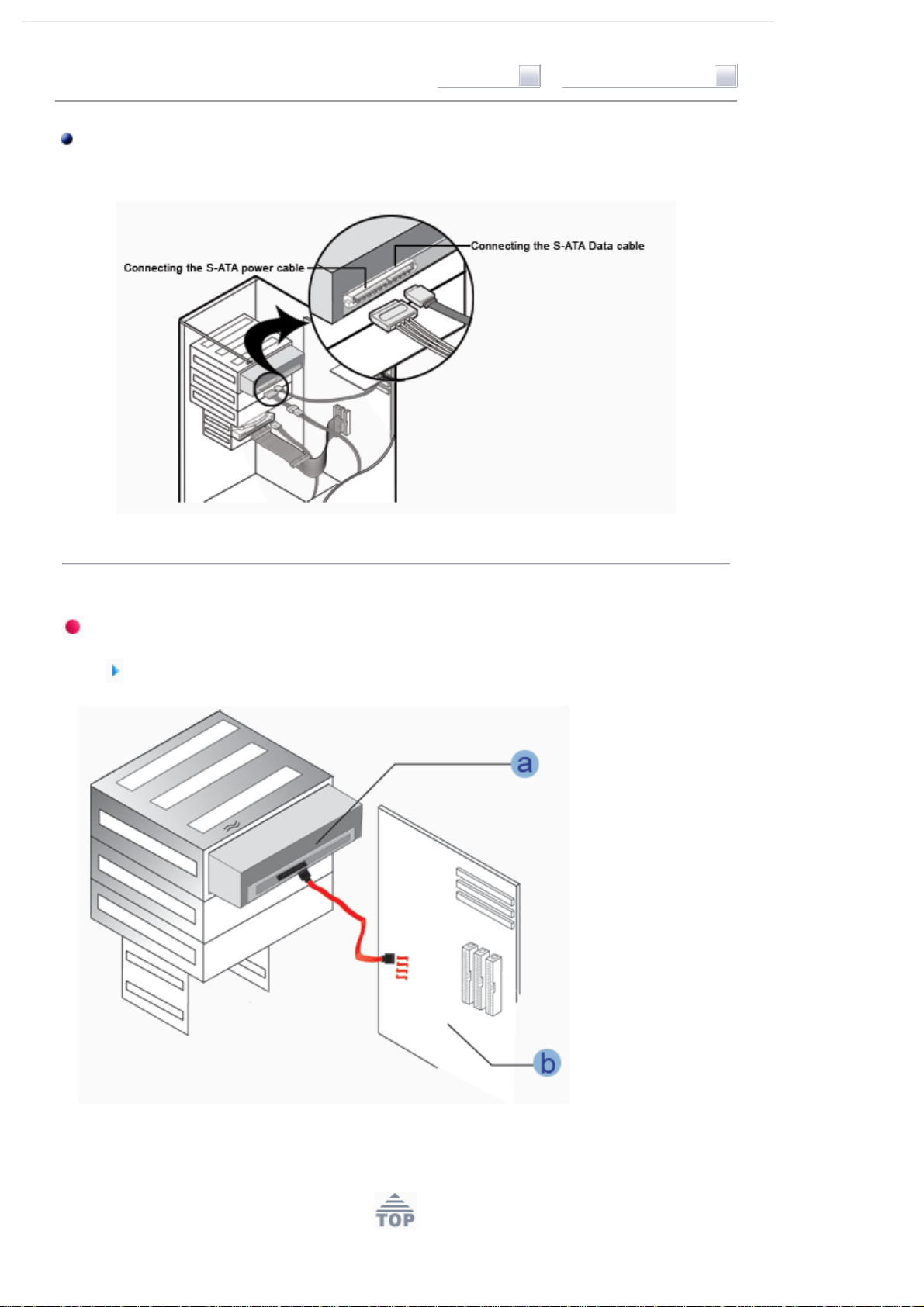 Connecting the S-ATA power cable

Connecting the S-ATA Data cable

a

b

TOP