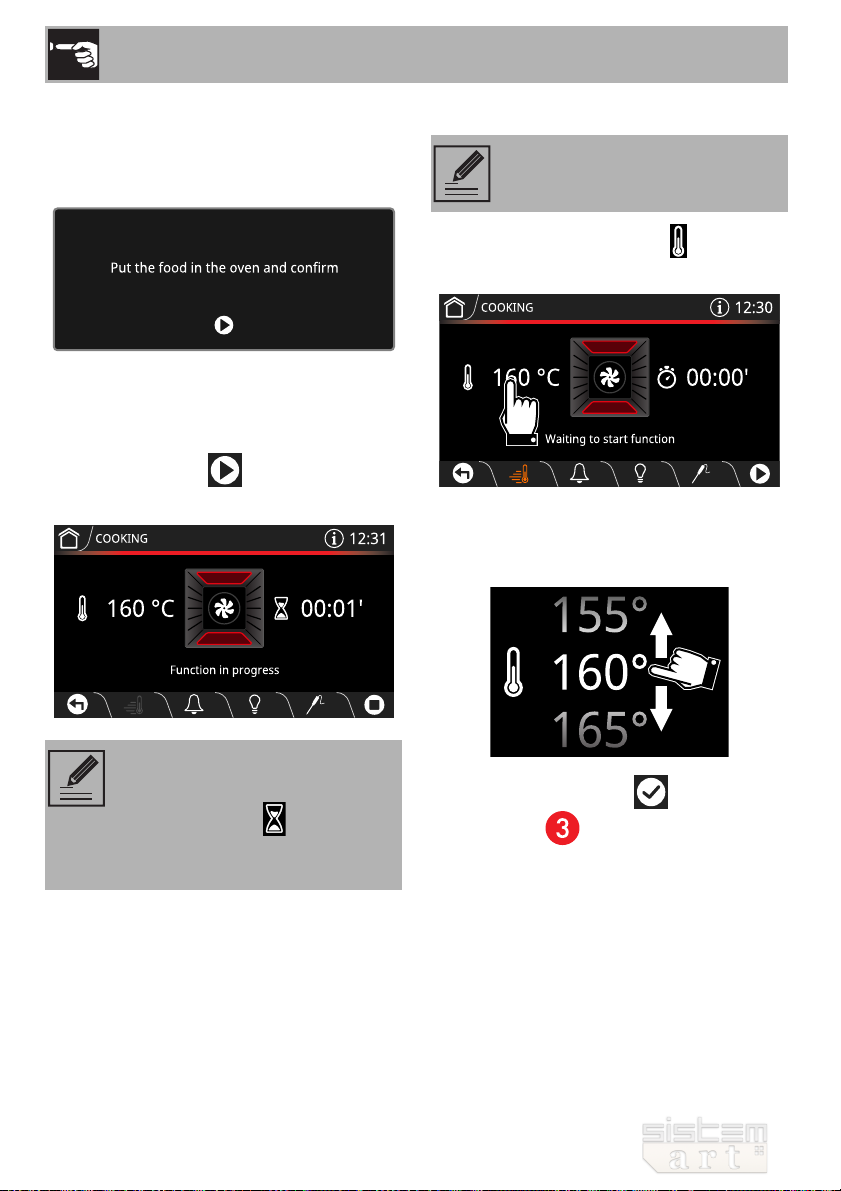 Put the food in the oven and confirm

COOKING
12:31
160 °C
00:01'
Function in progress

COOKING
12:30
160 °C
00:00'
Waiting to start function

155°
160°
165°

3

sistem art