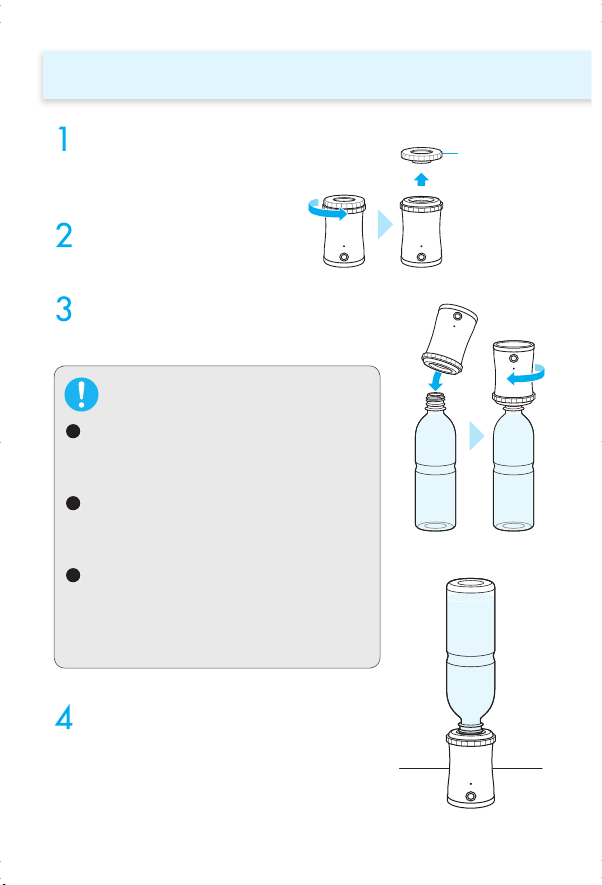 1

2

3

!

4