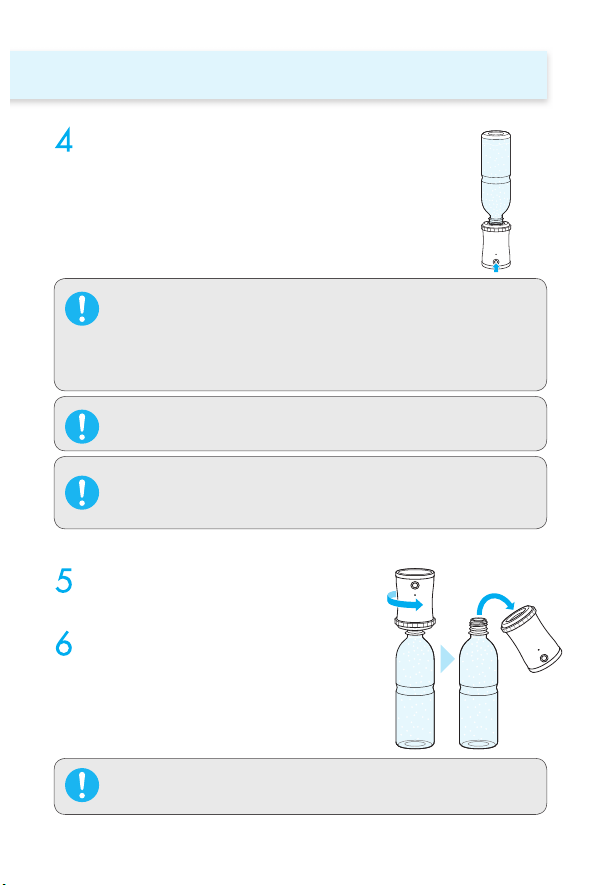 4

5

6