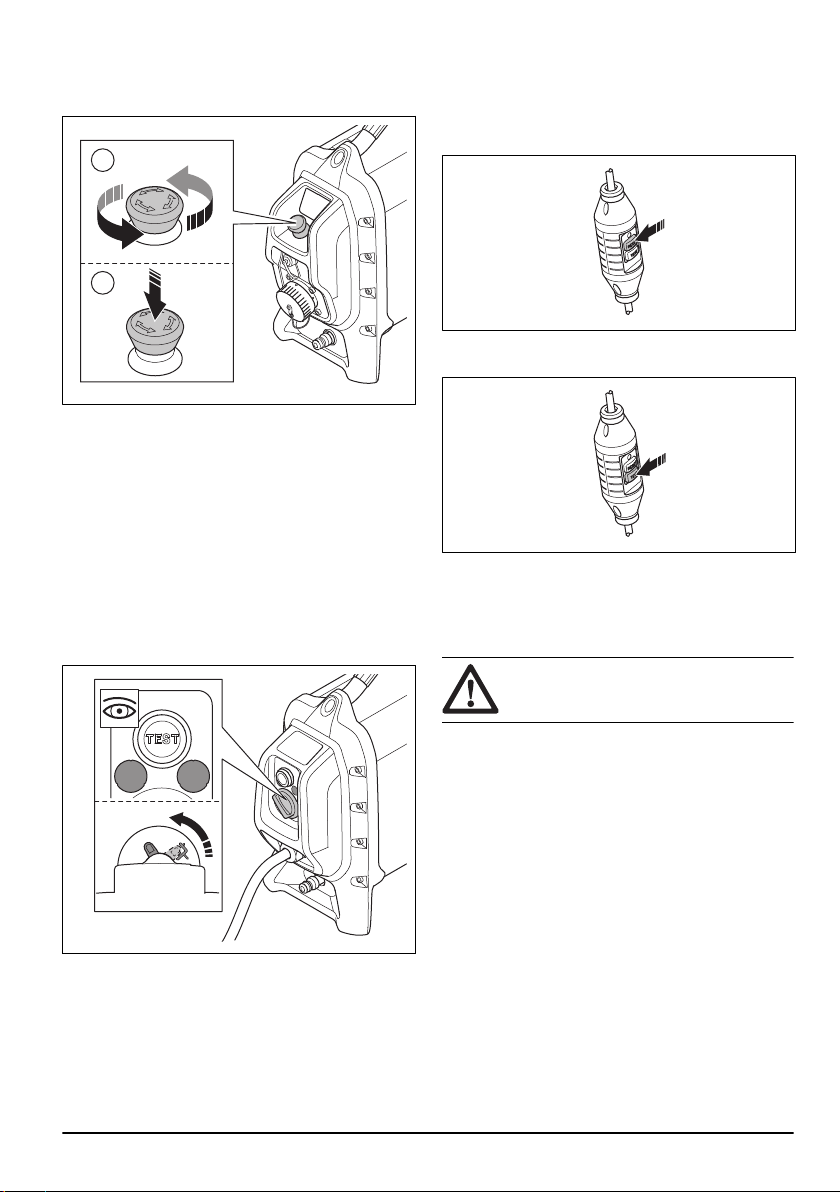 TEST