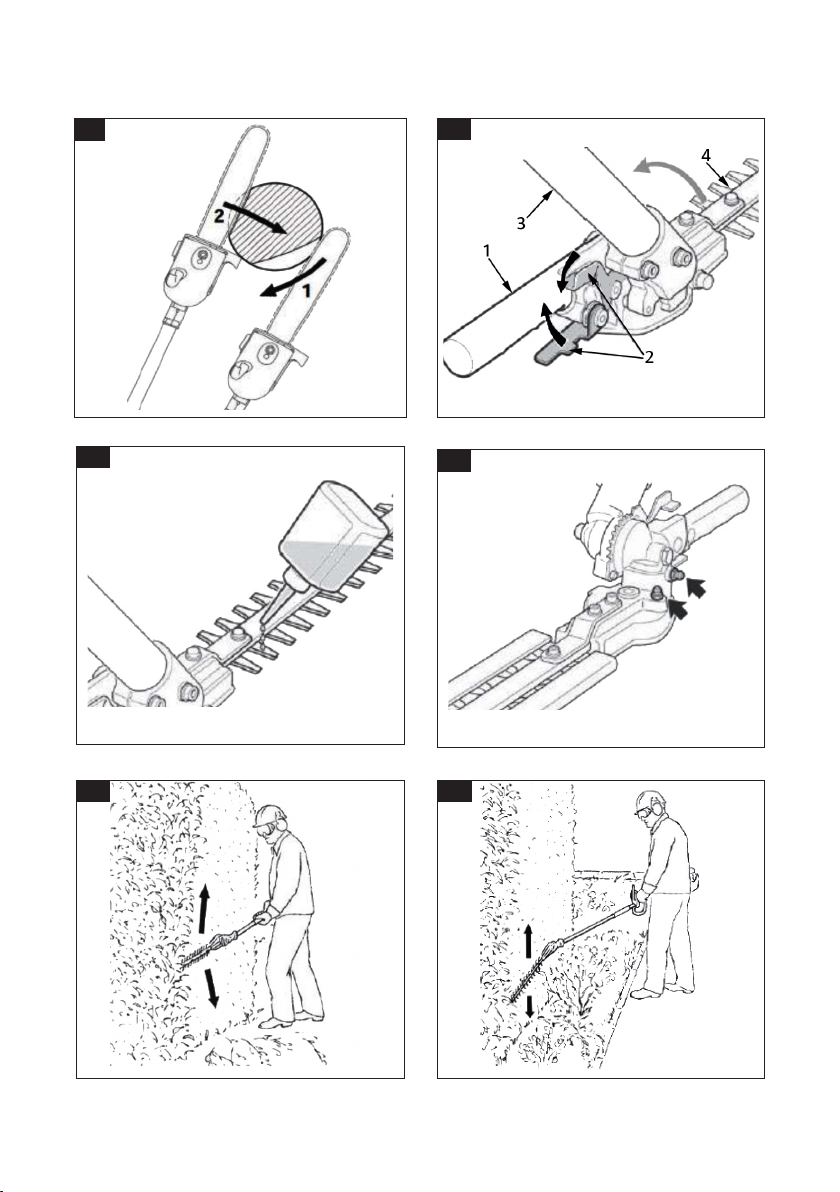 2
1

4
3
1
2