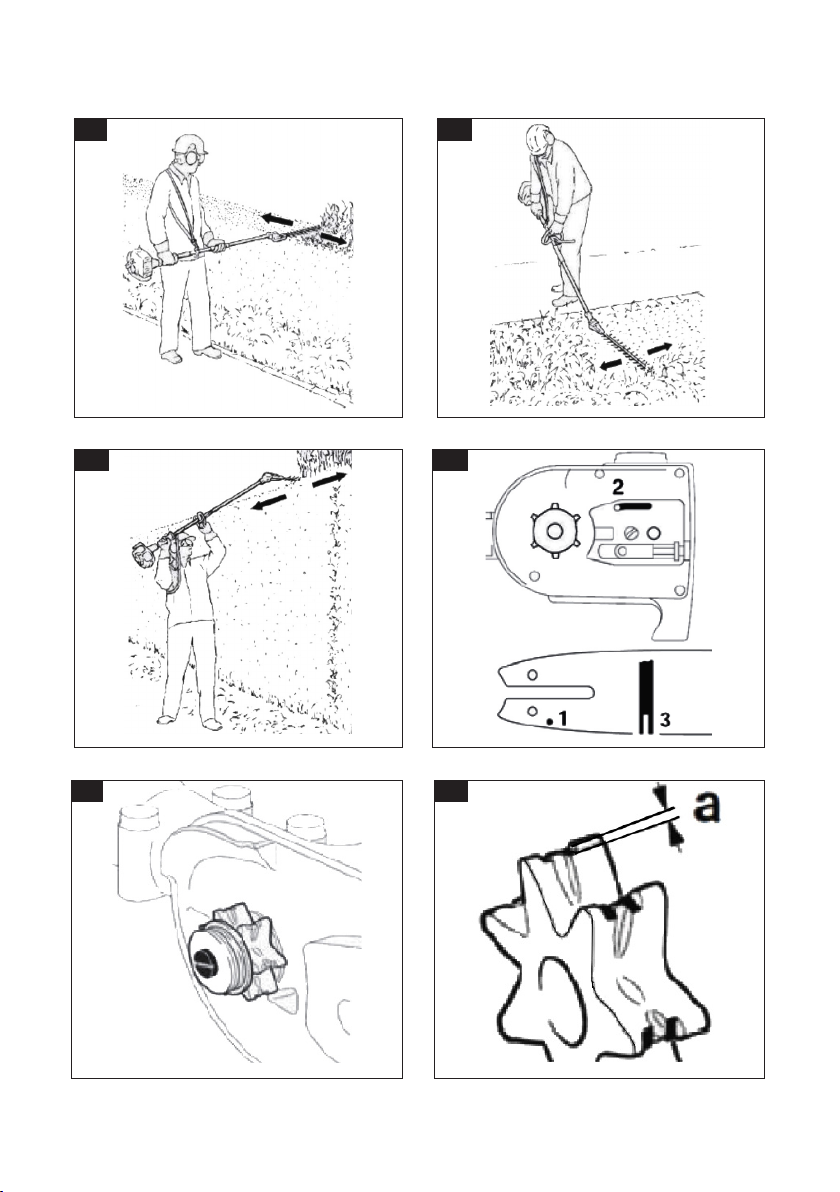 2

1

3

a