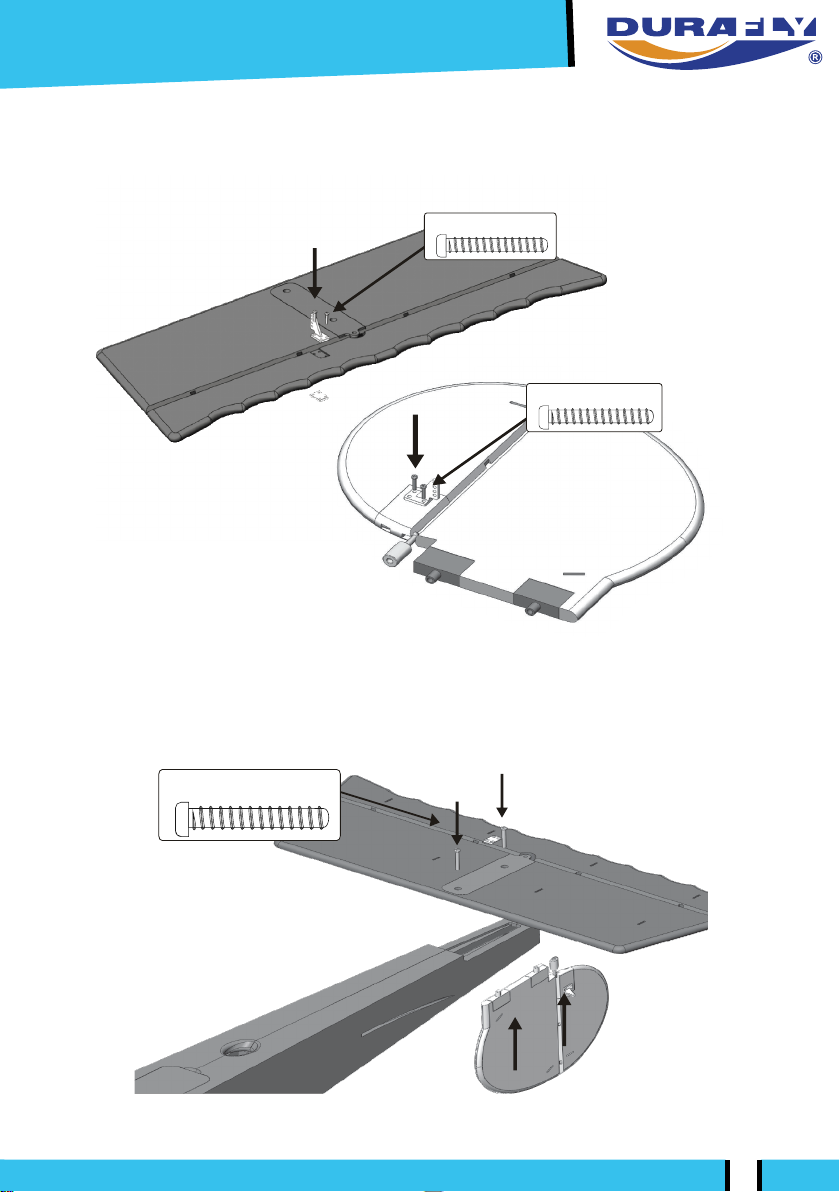 DURAFLY
®