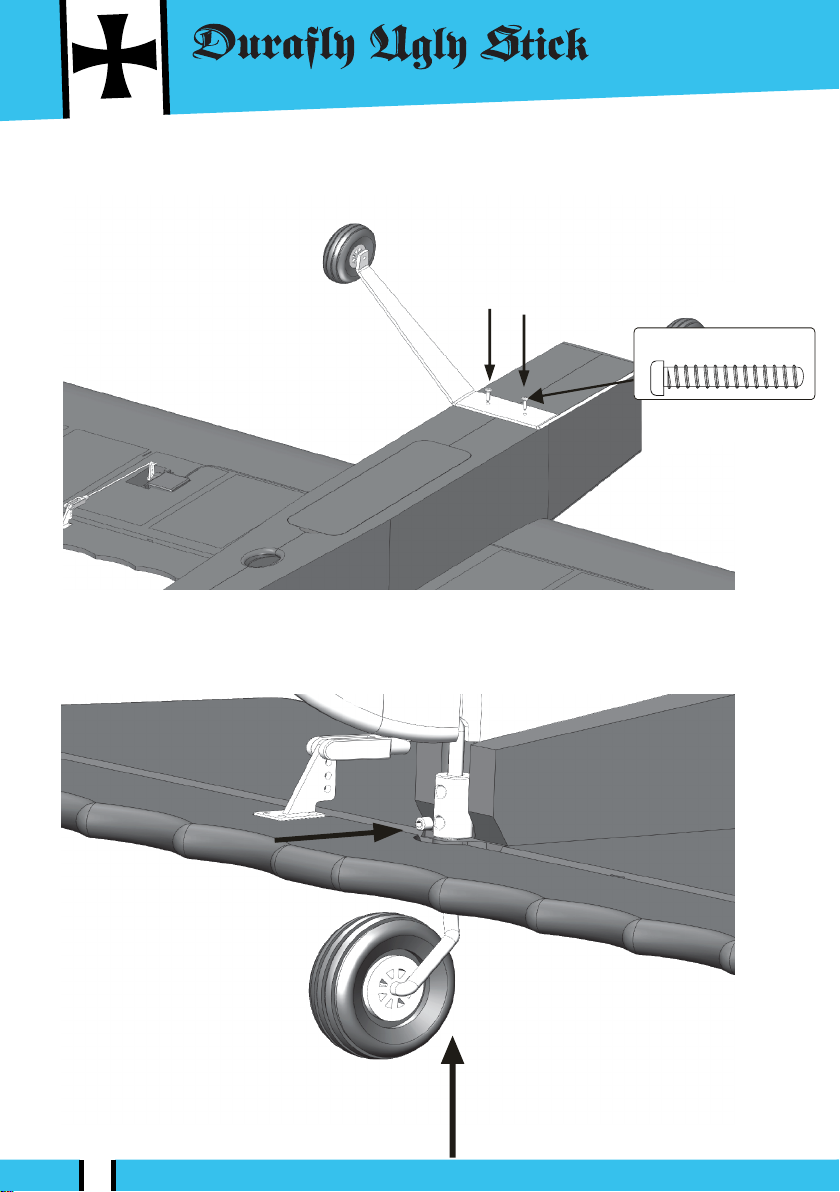 Durafly Ugly Stick