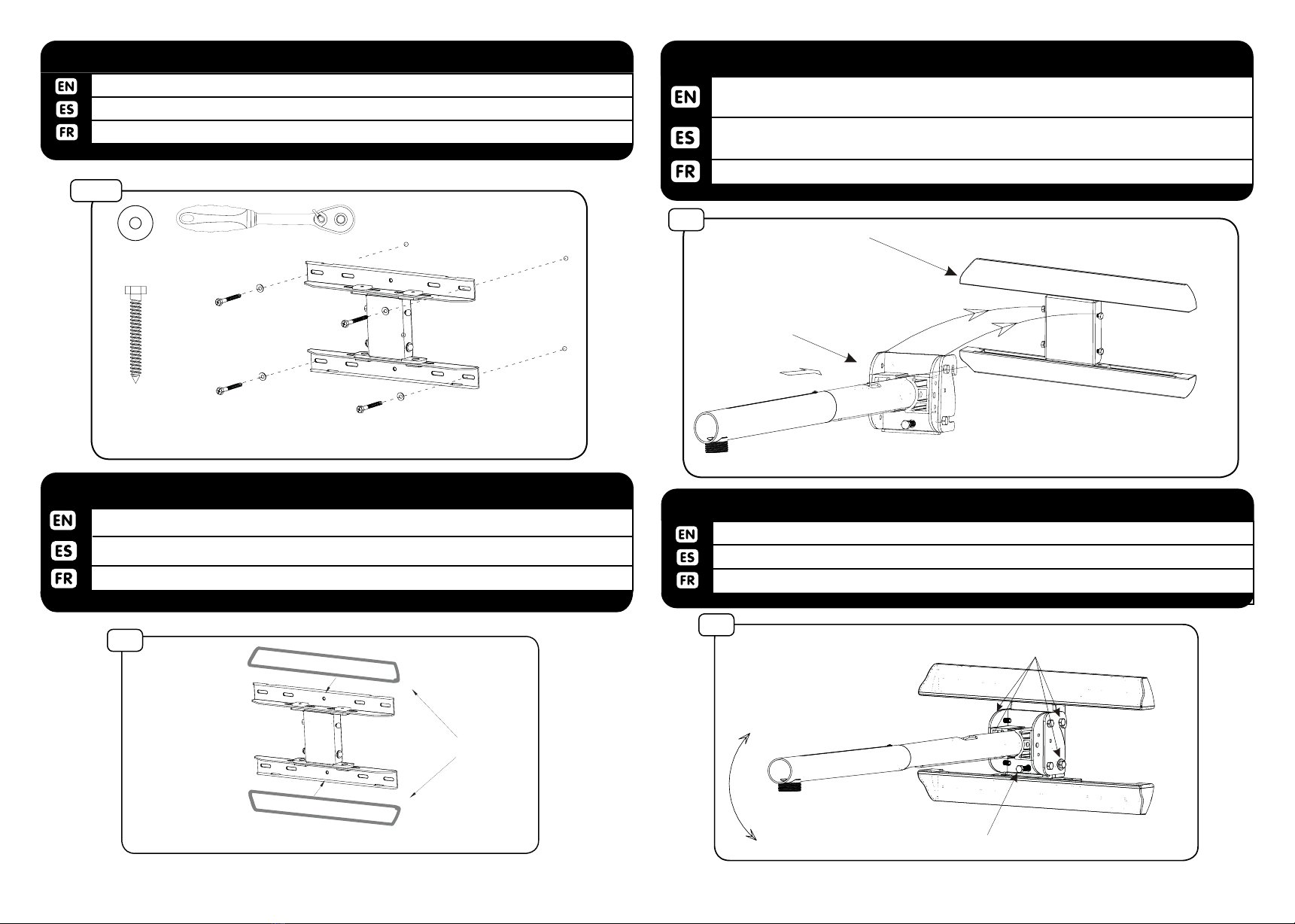 EN
ES
FR

EN
ES
FR

EN
ES
FR

EN
ES
FR