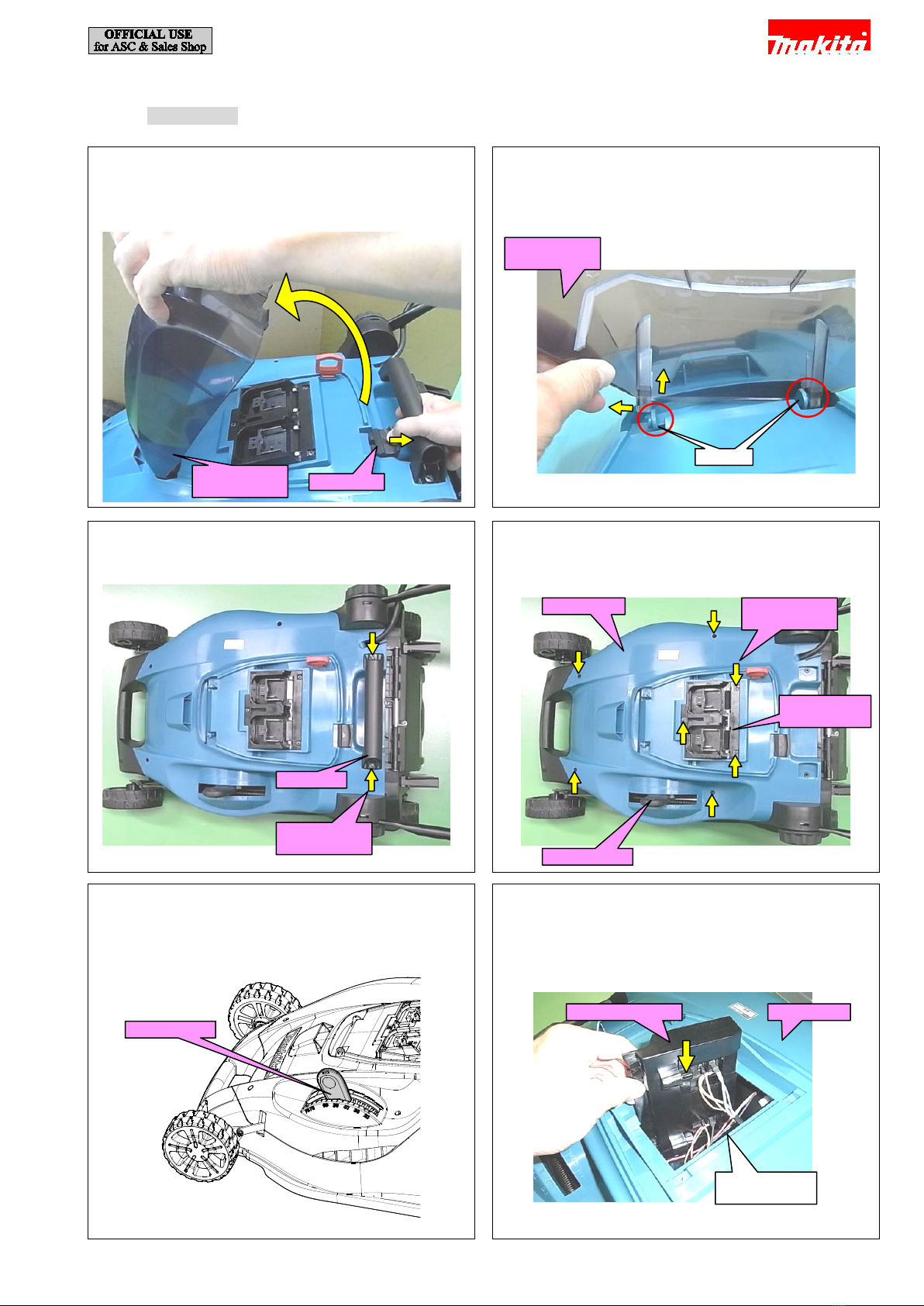 OFFICIAL USE
for ASC & Sales Shop

makita