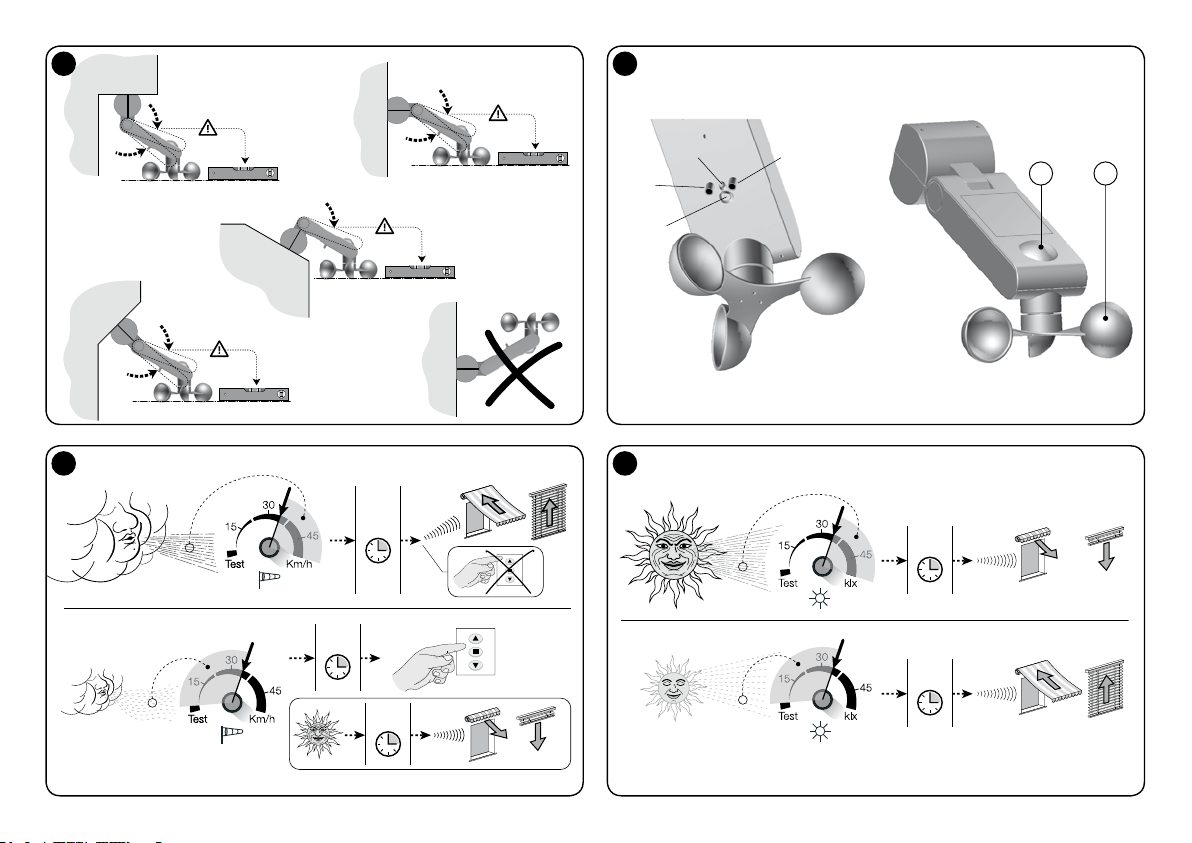 15
30
45
Test
Km/h

15
30
45
Test
Km/h

15
30
45
Test
klx

15
30
45
Test
klx