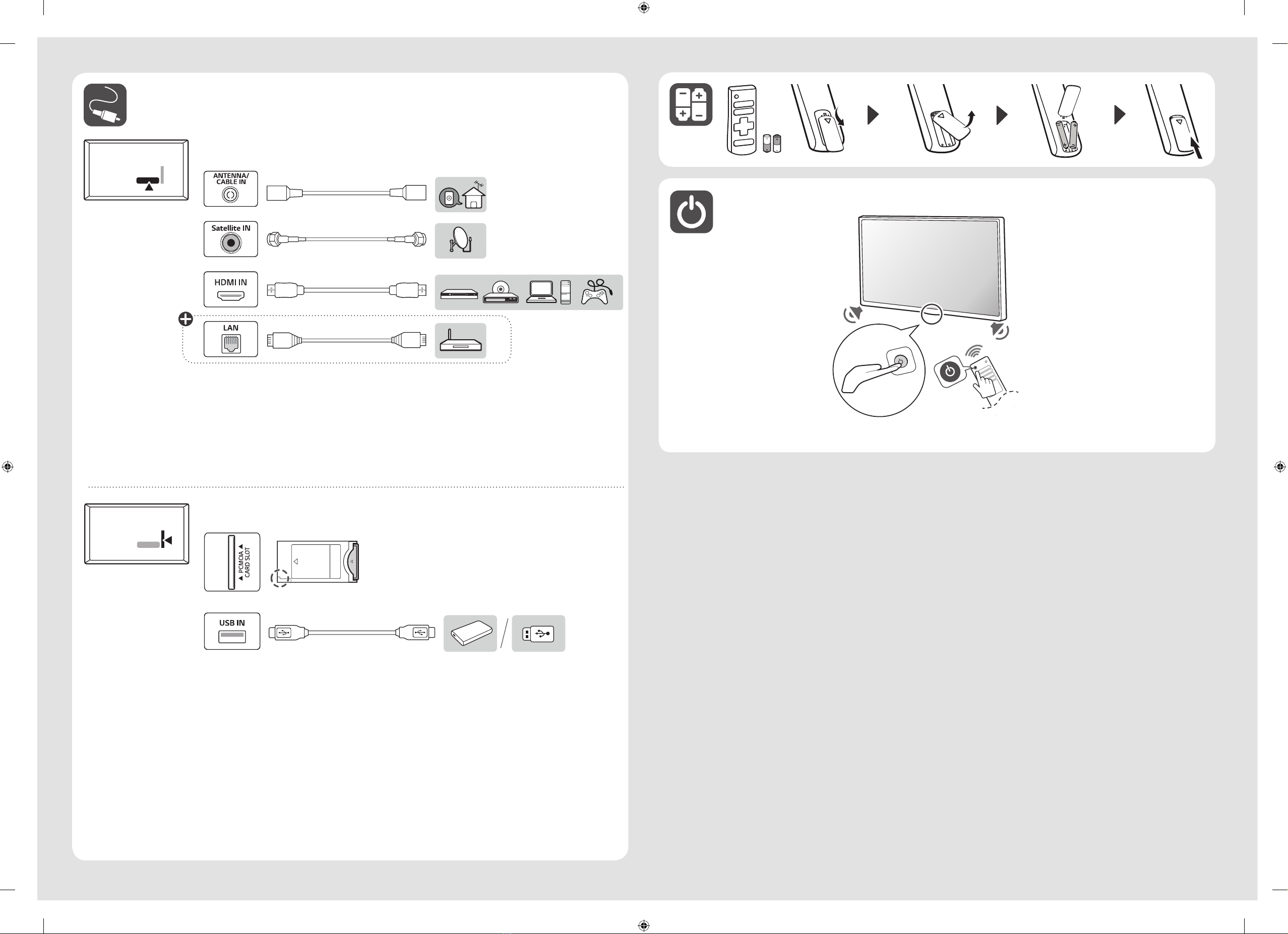 ANTENNA/ CABLE IN

Satellite IN

HDMI IN

LAN

▲ PCMCIA ▲ CARD SLOT

USB IN