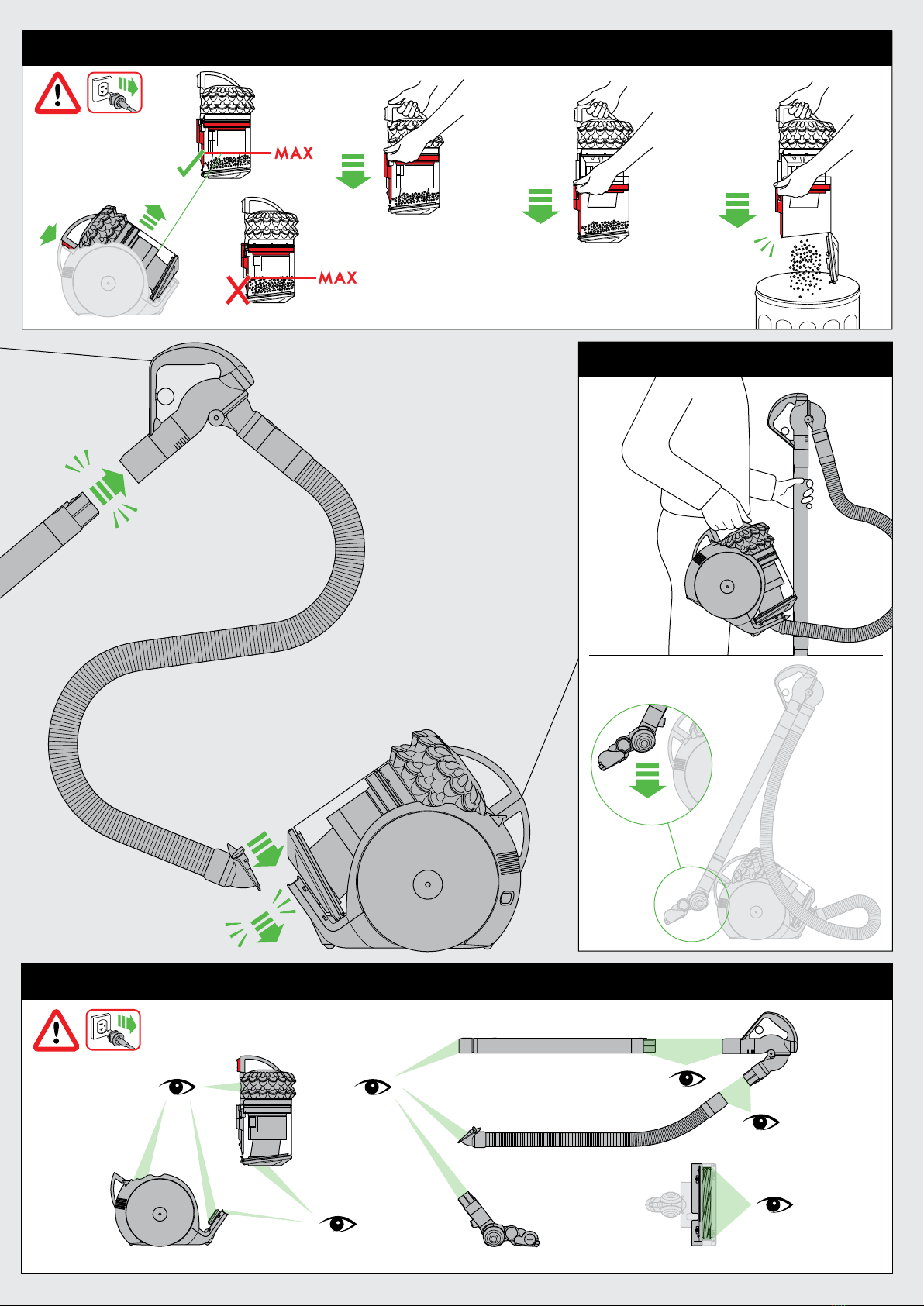 MAX

MAX